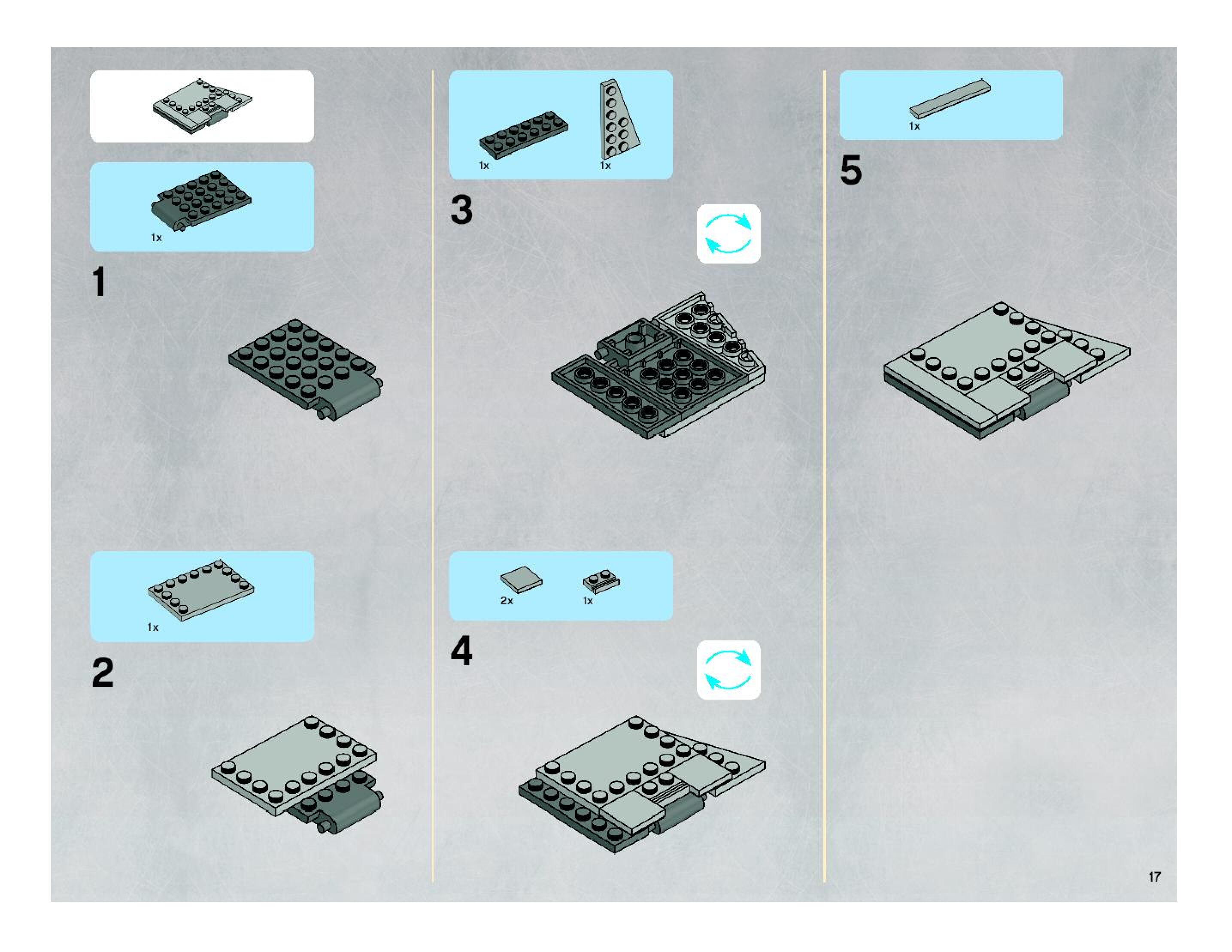 1x

1

1x

2

1x 1x

3

2x 1x

4

1x

5

17