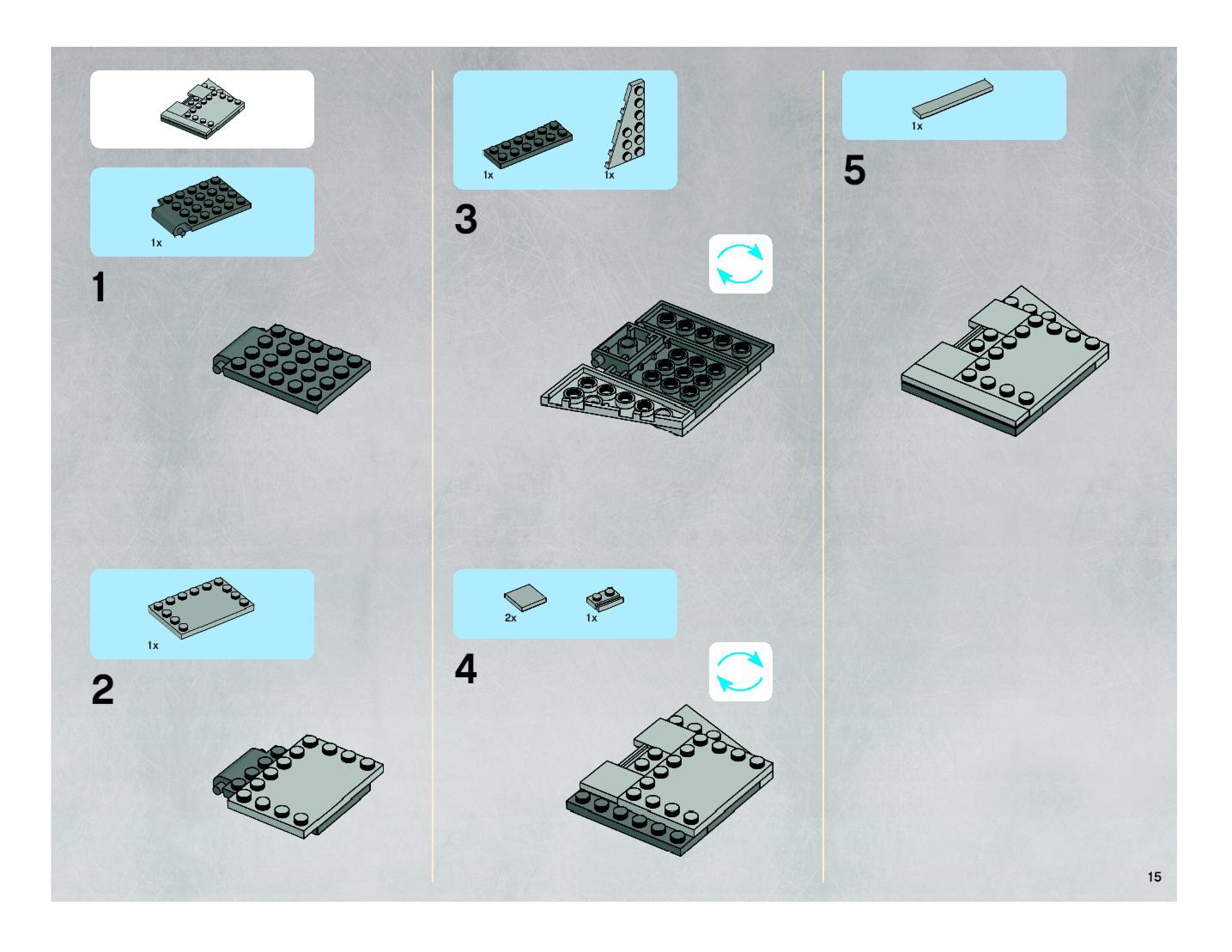 1x

1

1x

2

1x

1x

3

2x

1x

4

1x

5

15