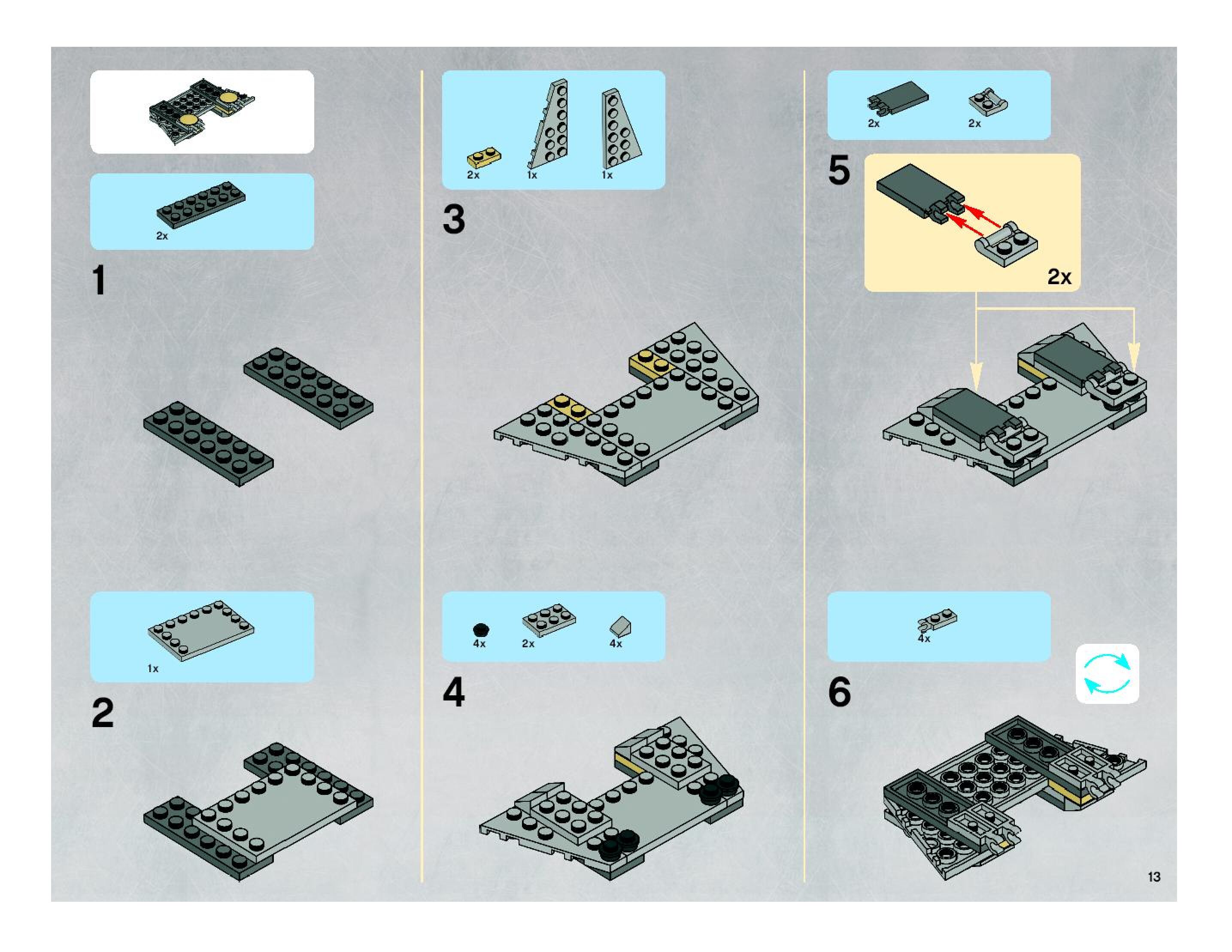 2x

1

1x

2

2x 1x 1x

3

4x 2x 4x

4

2x 2x

5

2x

4x

6

13