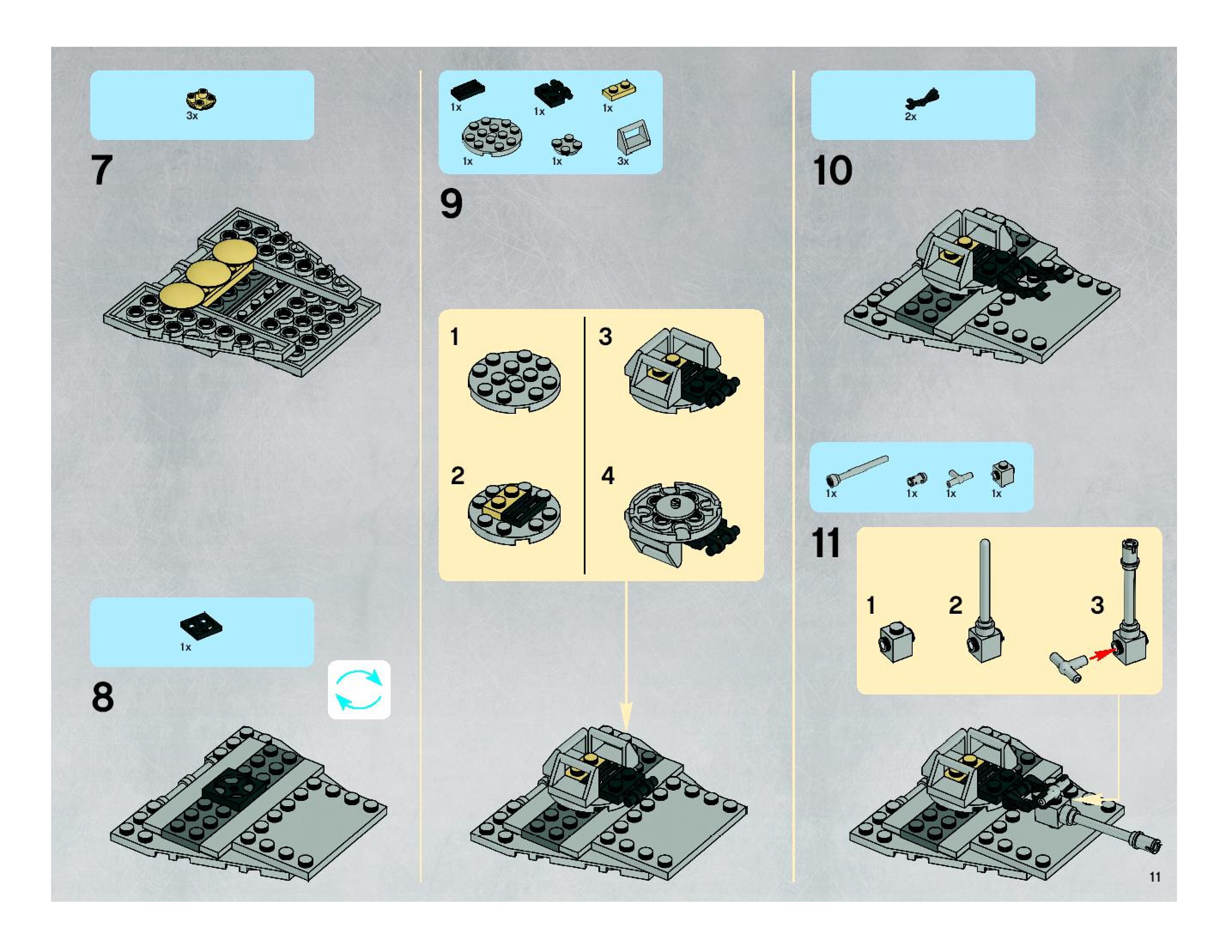 3x

7

1x

8

1x 1x 1x

1x 1x 3x

9

1

2

3

4

2x

10

1x 1x 1x 1x

11

1

2

3

11