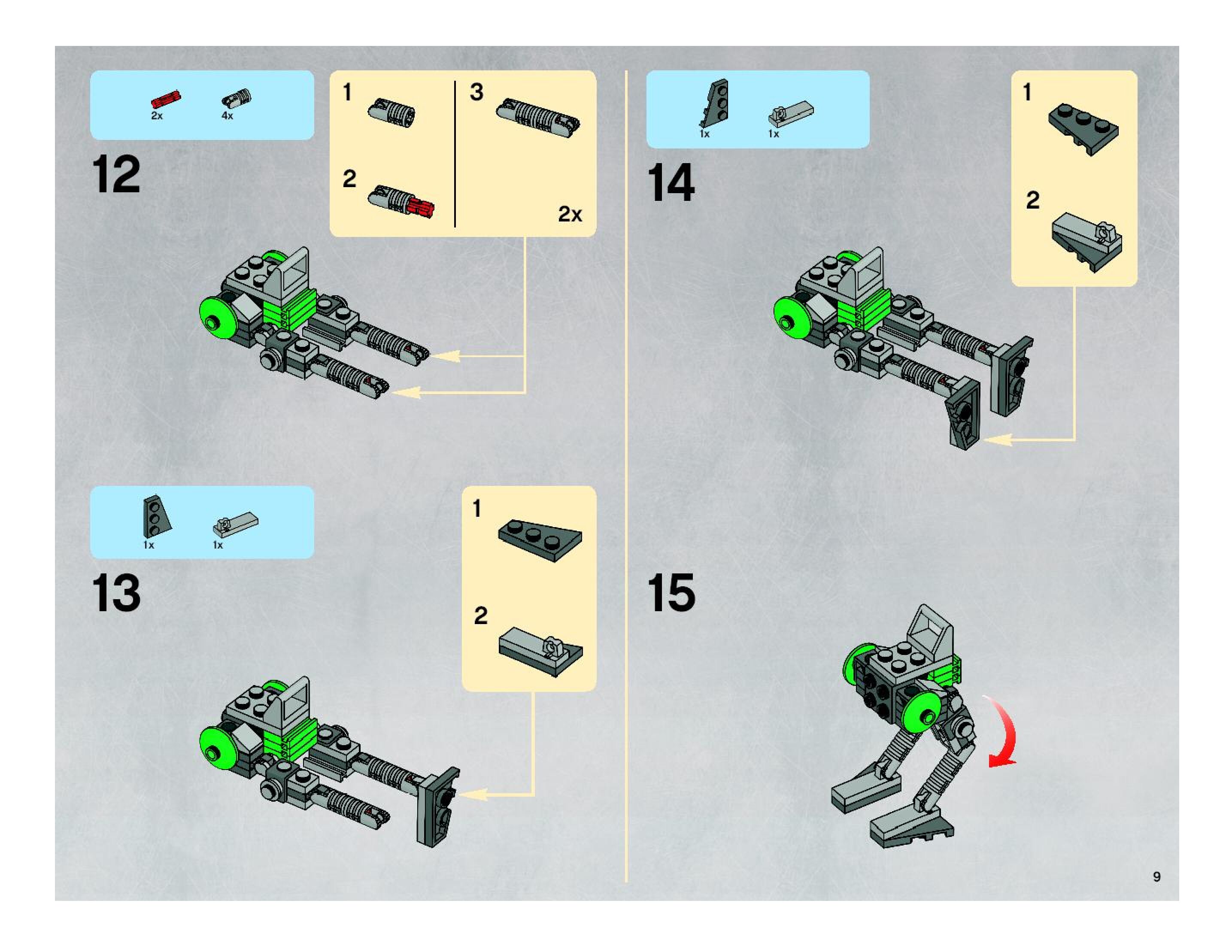 2x 4x

12

1

2

3

2x

1x 1x

13

1

2

1x 1x

14

1

2

15

9