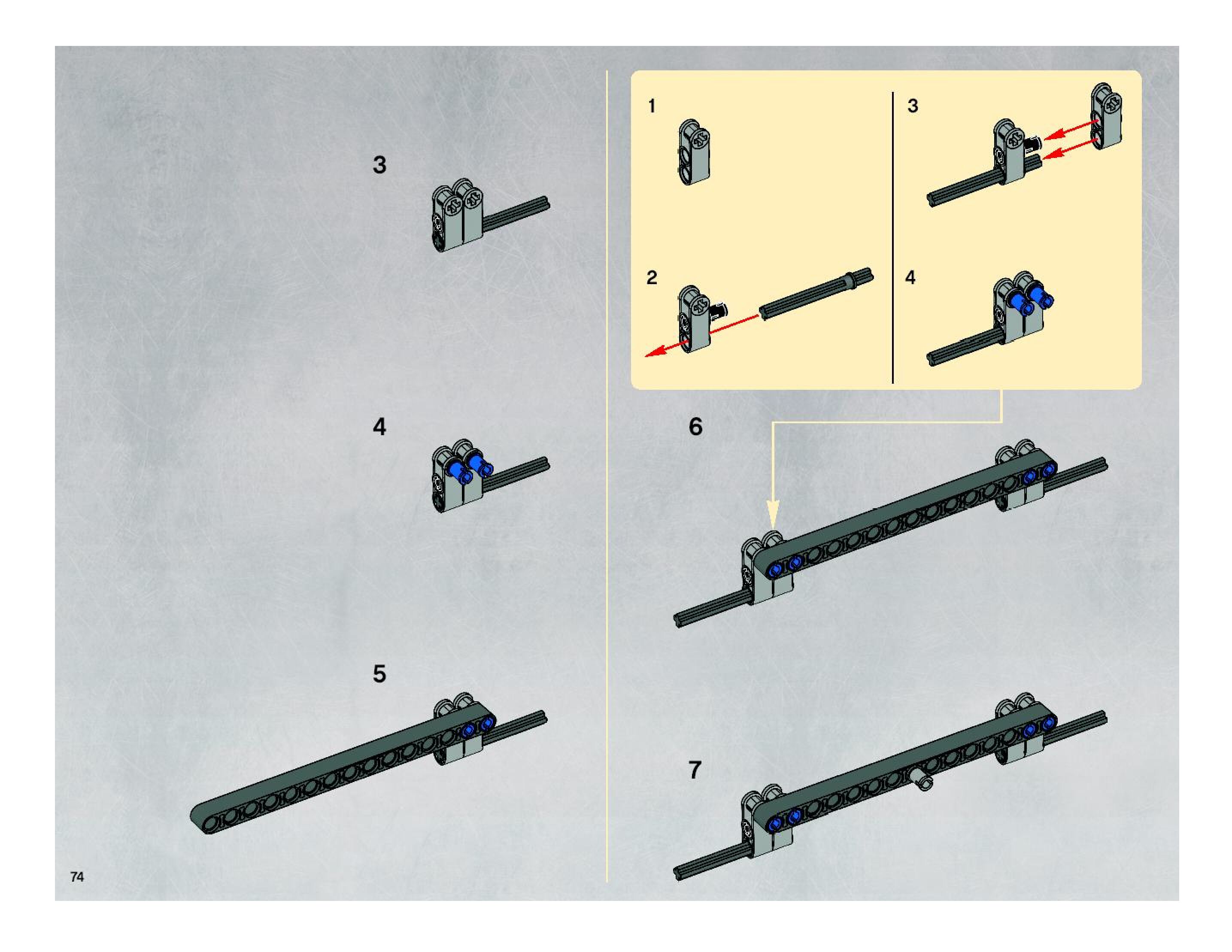 3

4

5

74

1

2

3

4

6

7