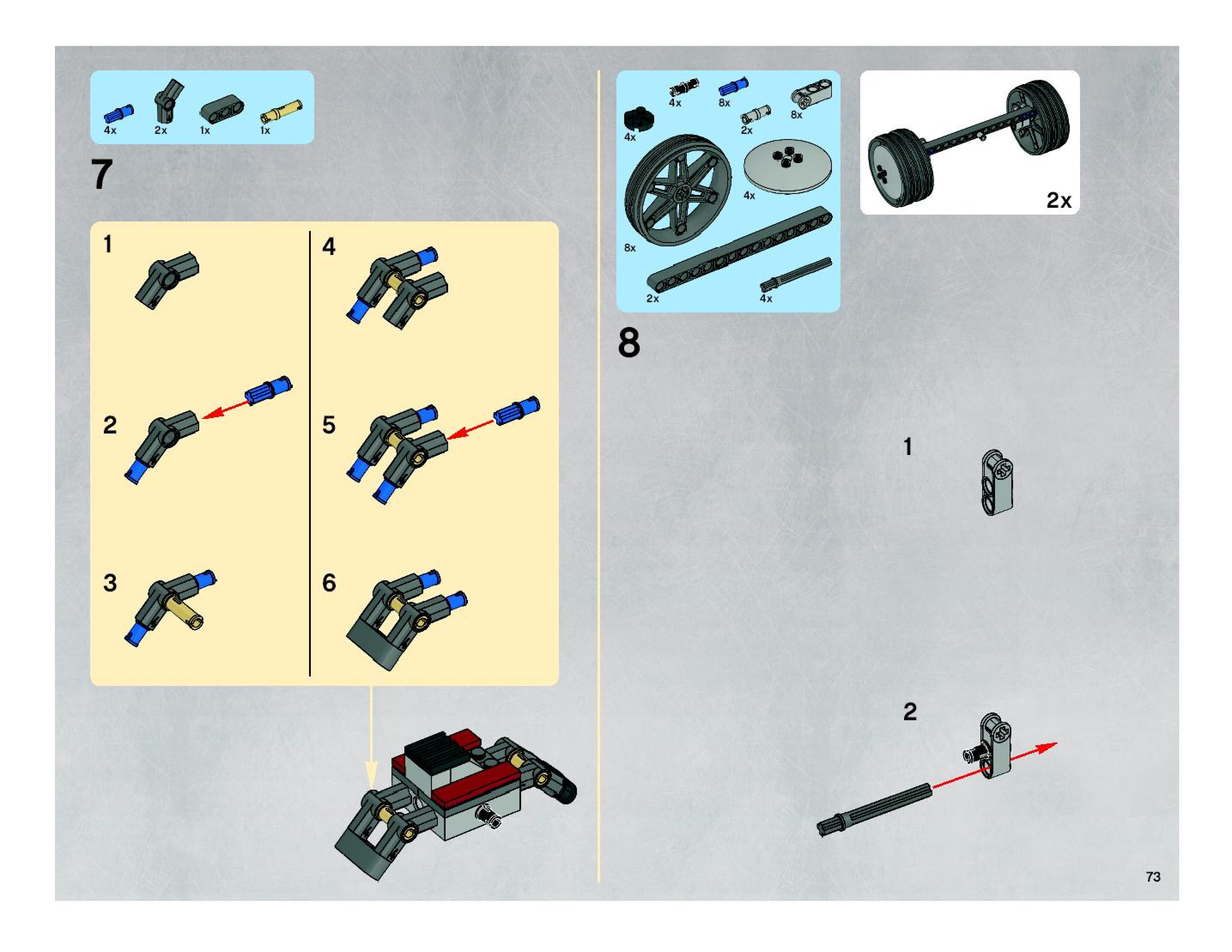 4x 2x 1x 1x

7

1

2

3

4

5

6

4x 8x 8x
4x 2x
4x
8x
2x 4x

2x

8

1

2

73