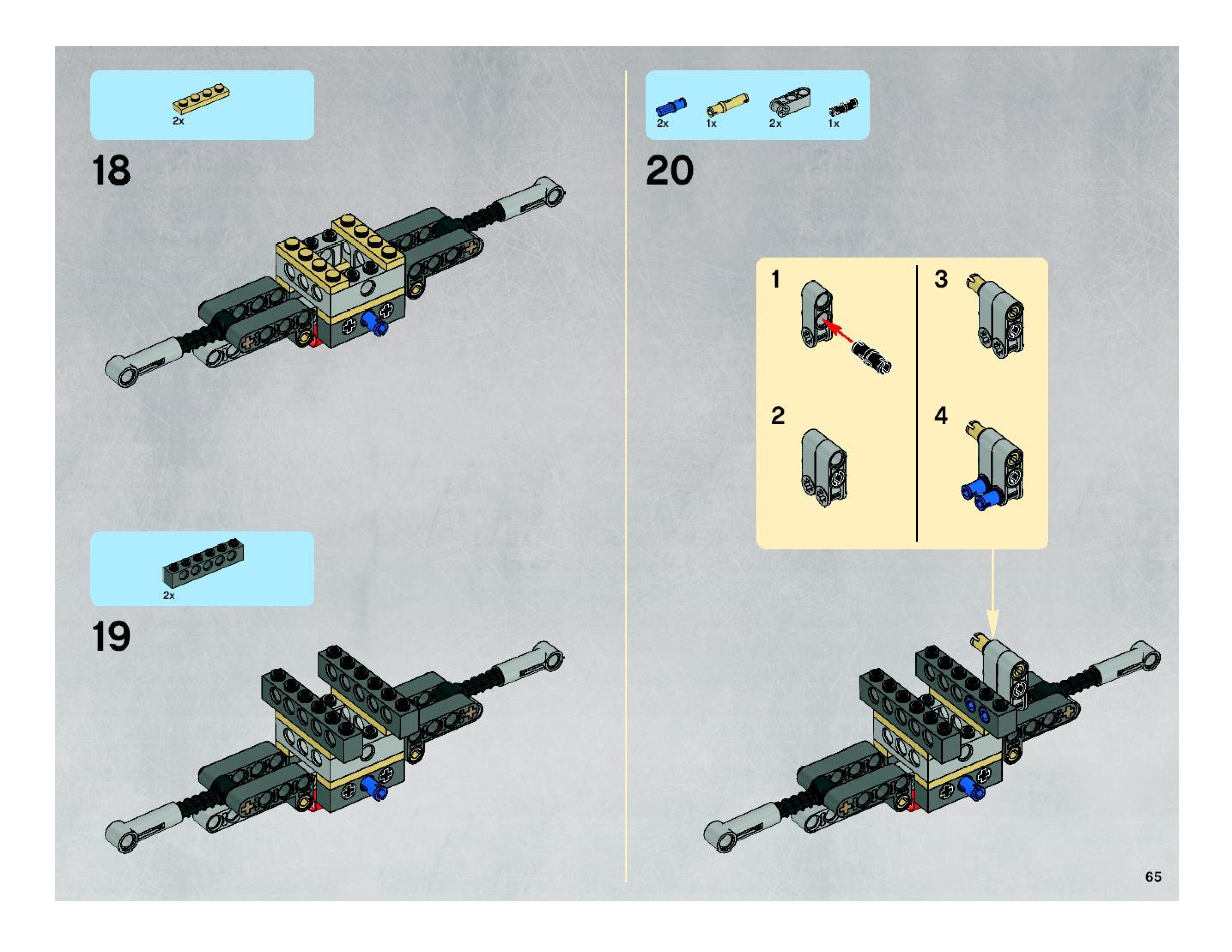 2x

18

2x

19

2x 1x 2x 1x

20

1

2

3

4

65