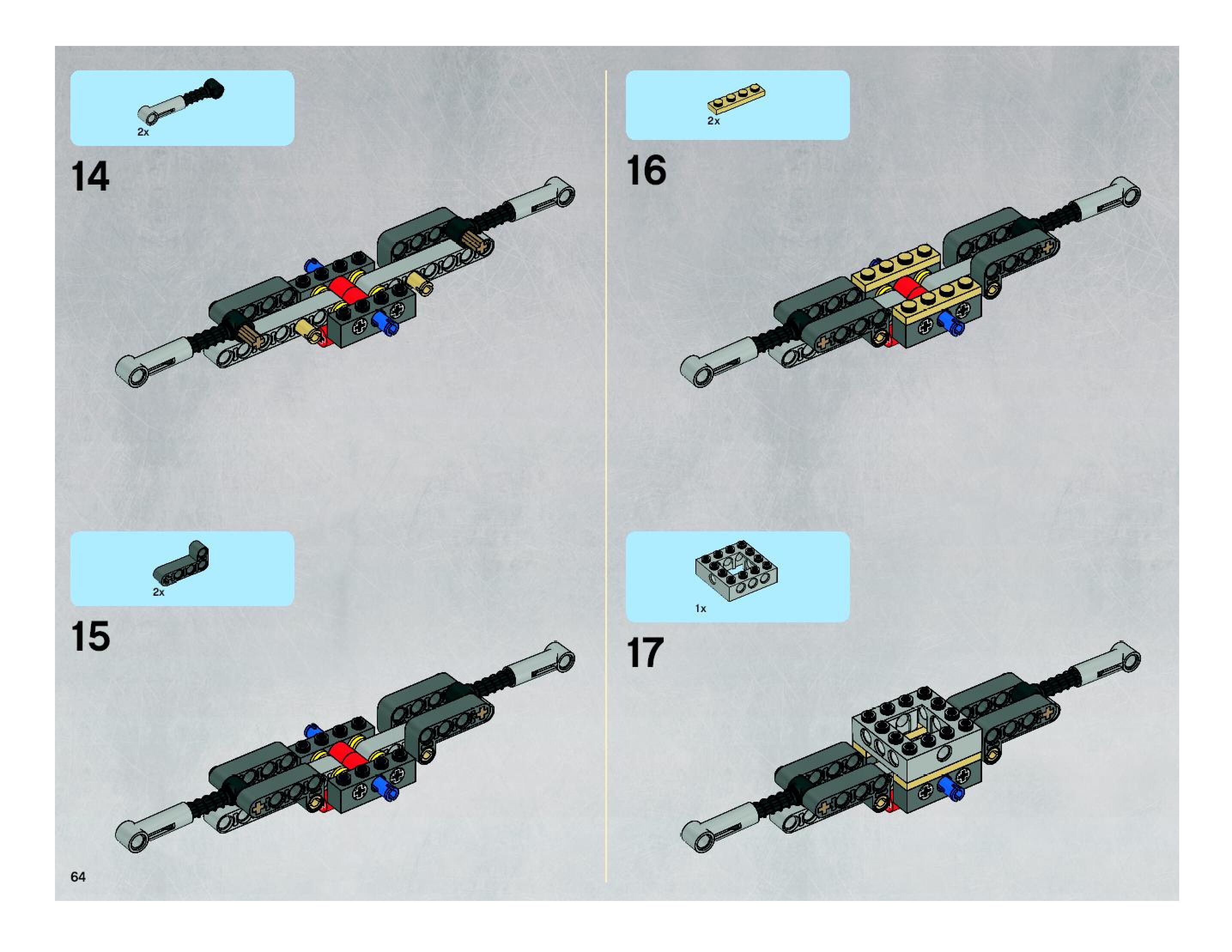 2x

14

2x

15

64

2x

16

1x

17