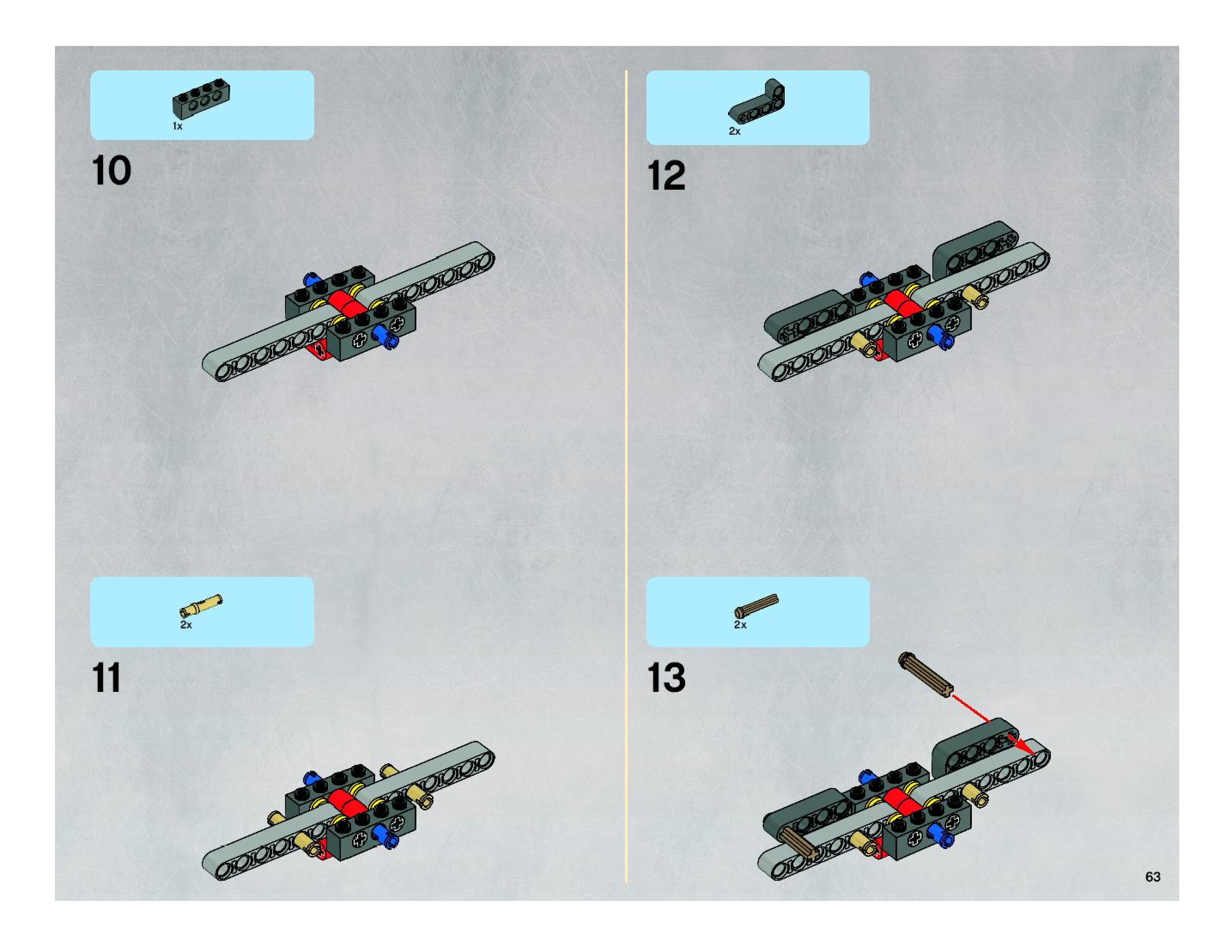 1x

10

2x

11

2x

12

2x

13

63