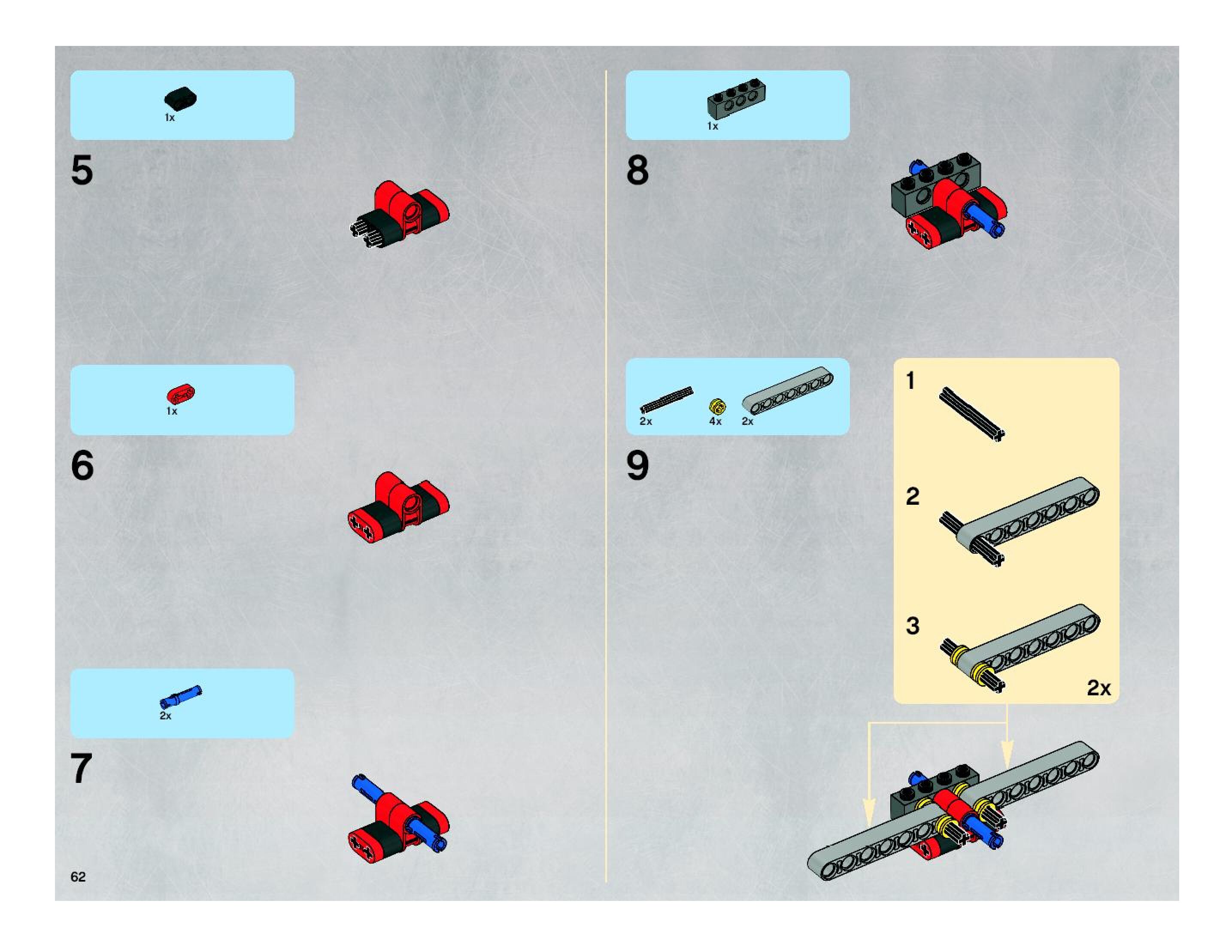 1x

5

1x

6

2x

7

62

1x

8

2x 4x 2x

9

1

2

3

2x