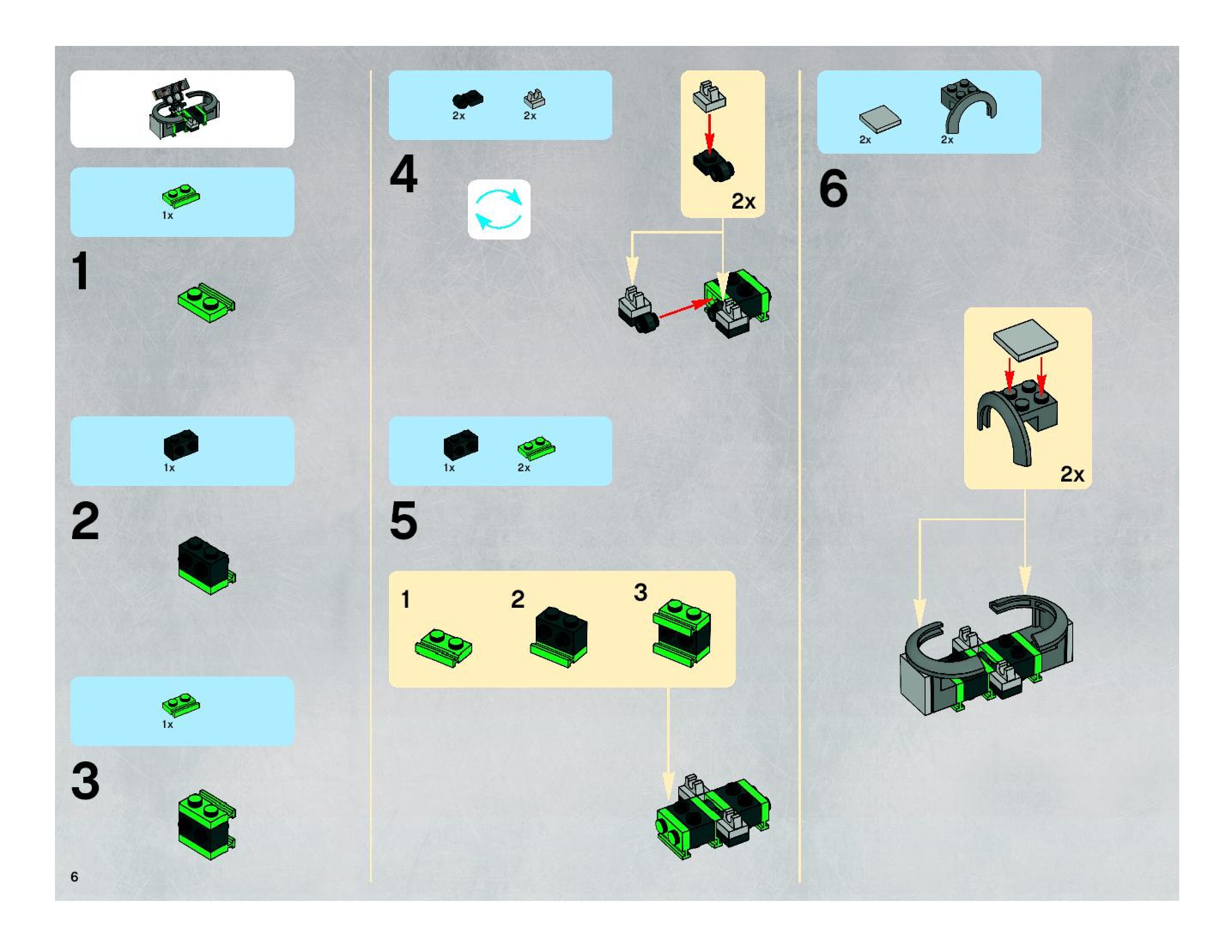 1x

1

1x

2

1x

3

6

2x 2x

4

2x

1x 2x

5

1 2 3

2x 2x

6

2x