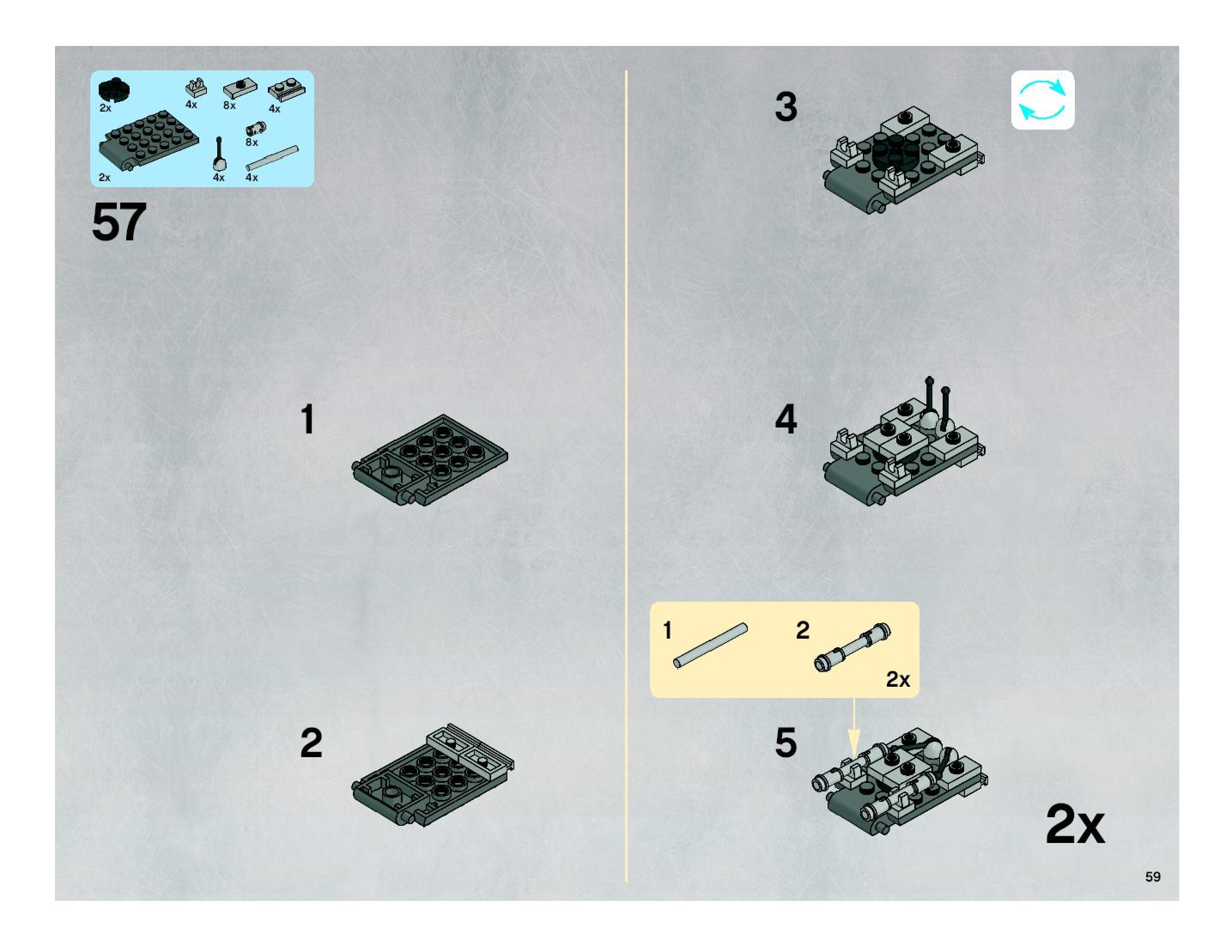 2x 4x 8x 4x
8x
2x 4x 4x

57

1

2

3

4

1 2
2x

5

2x

59