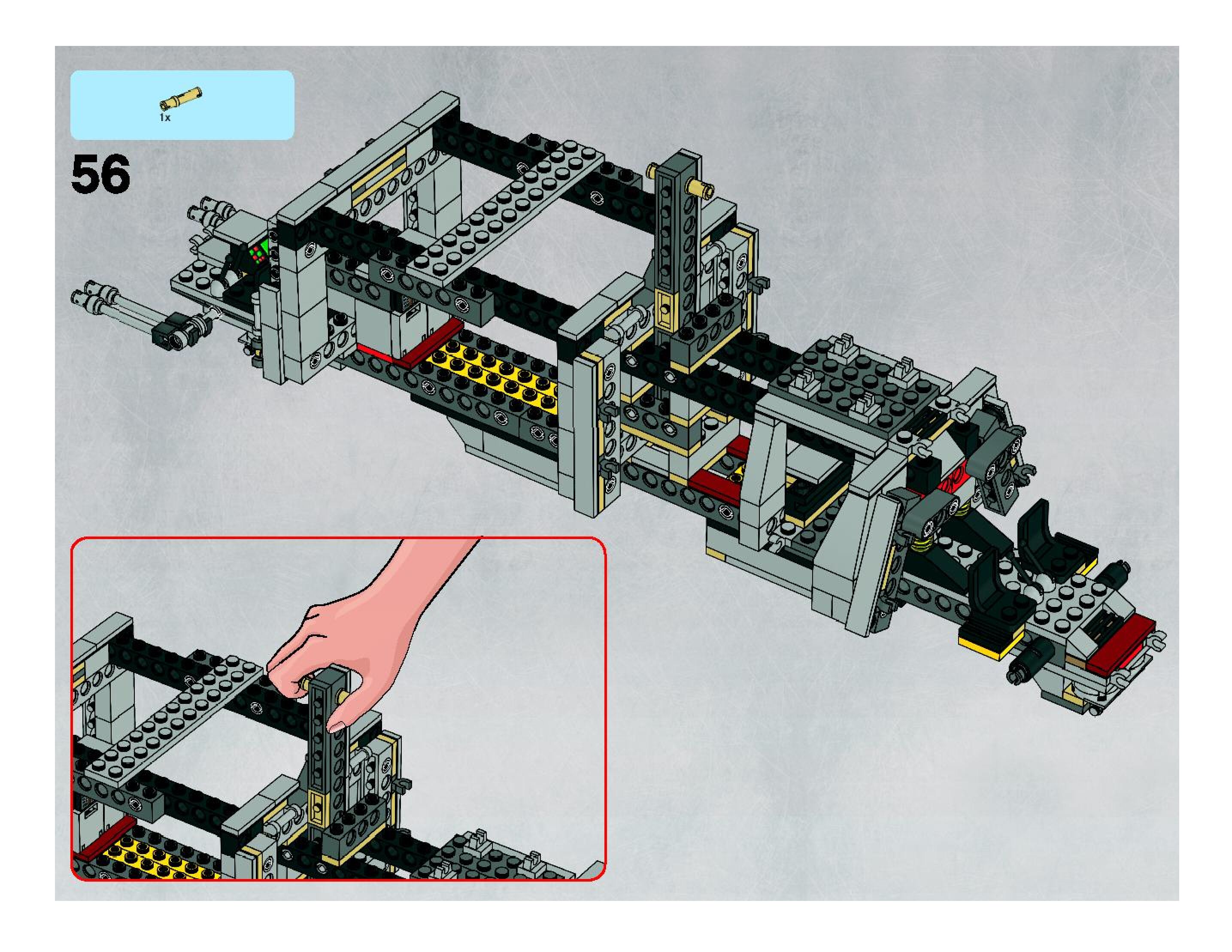 1x

56