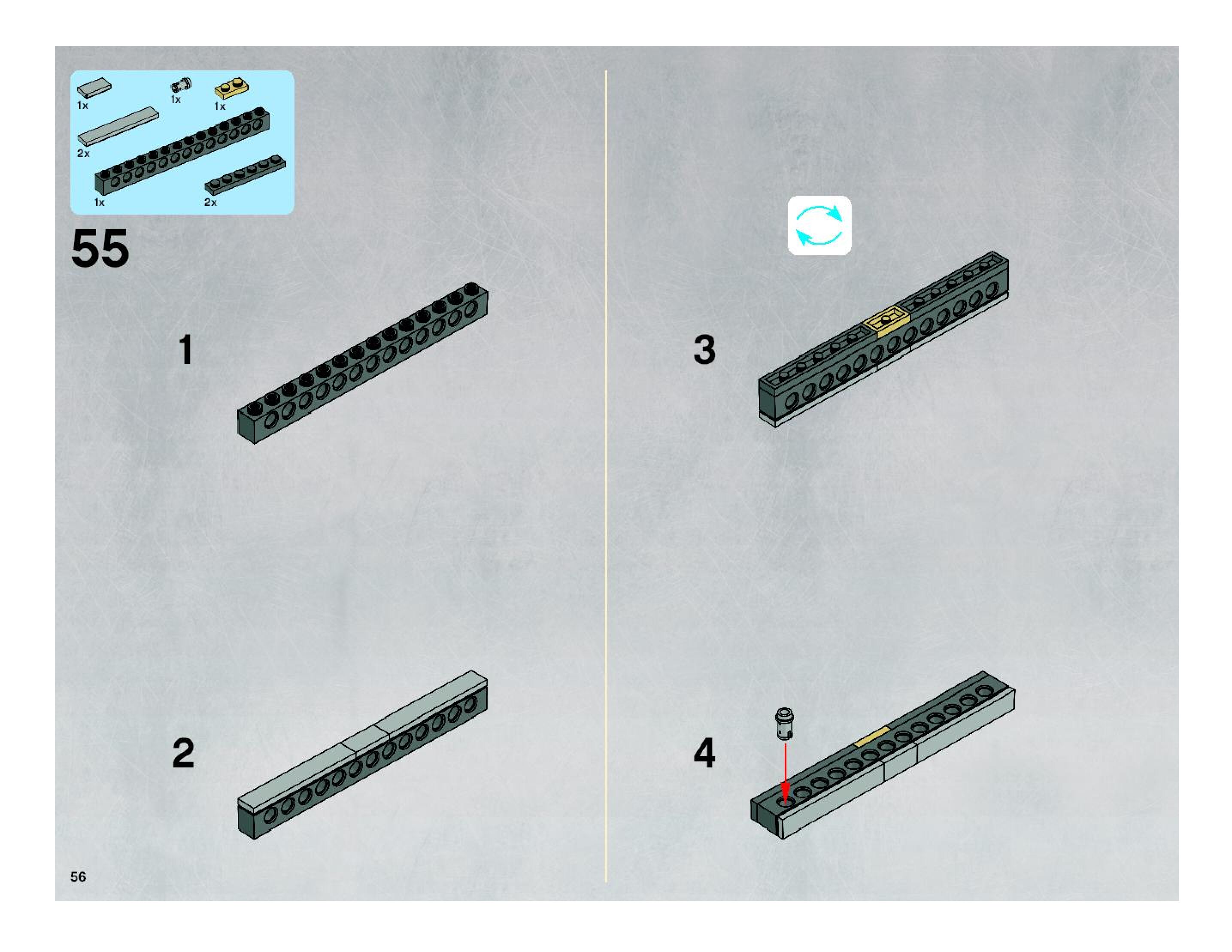 1x
1x
1x
2x
1x
2x

55

1

2

3

4

56