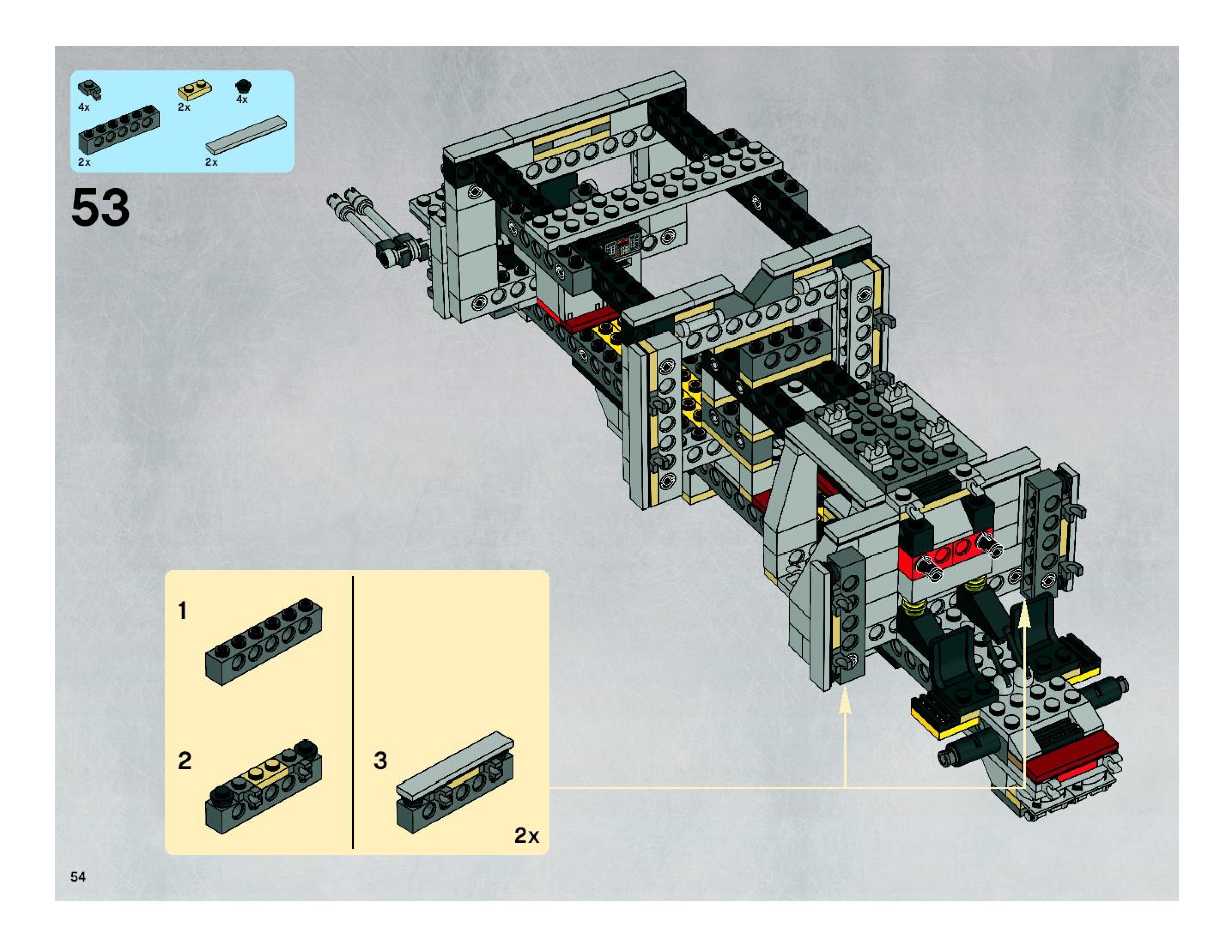 4x 2x 4x
2x 2x

53

1

2

3

2x

54