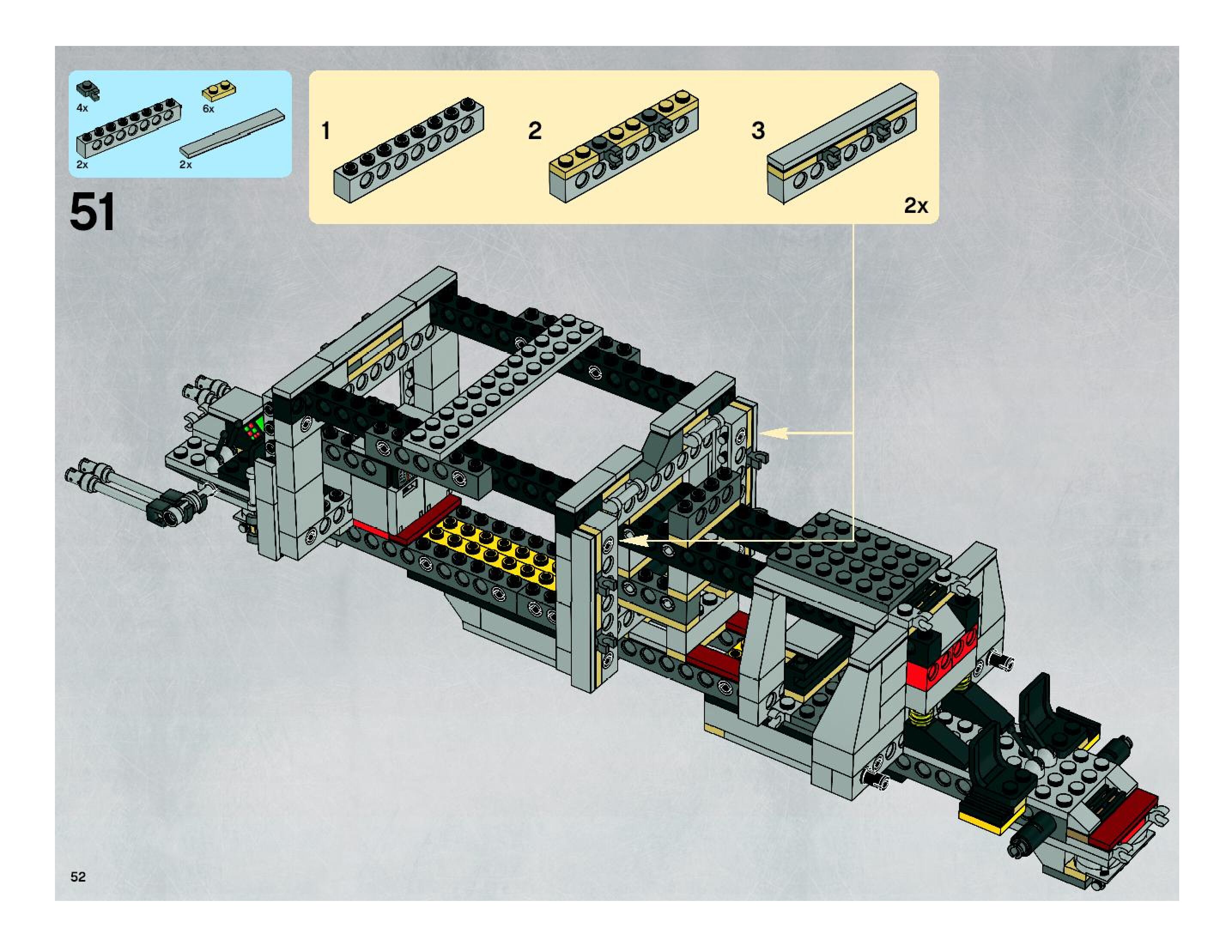 4x
6x
2x
2x

51

1
2
3
2x

52