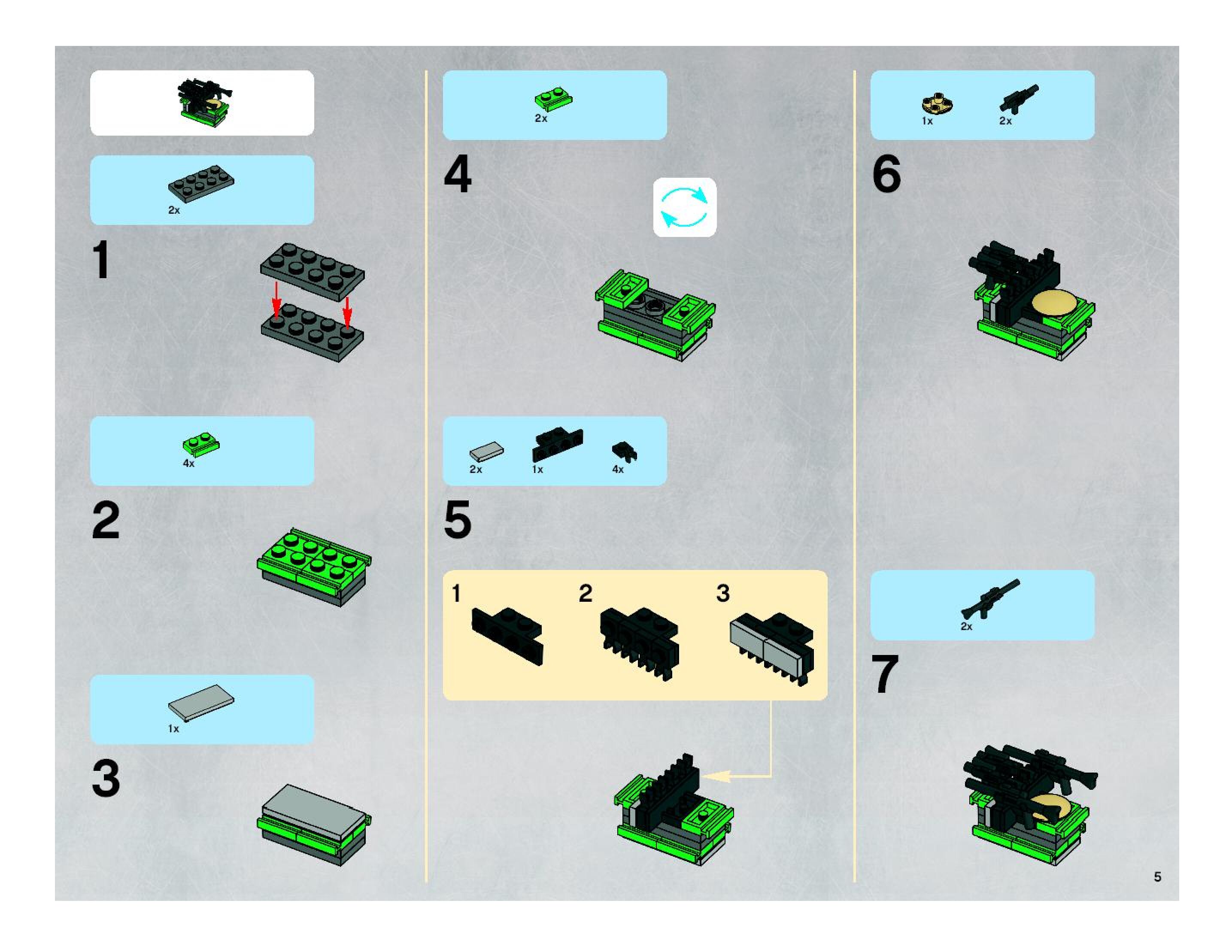 2x

1

4x

2

1x

3

2x

4

2x

1x

4x

5

1

2

3

1x

2x

6

2x

7

5