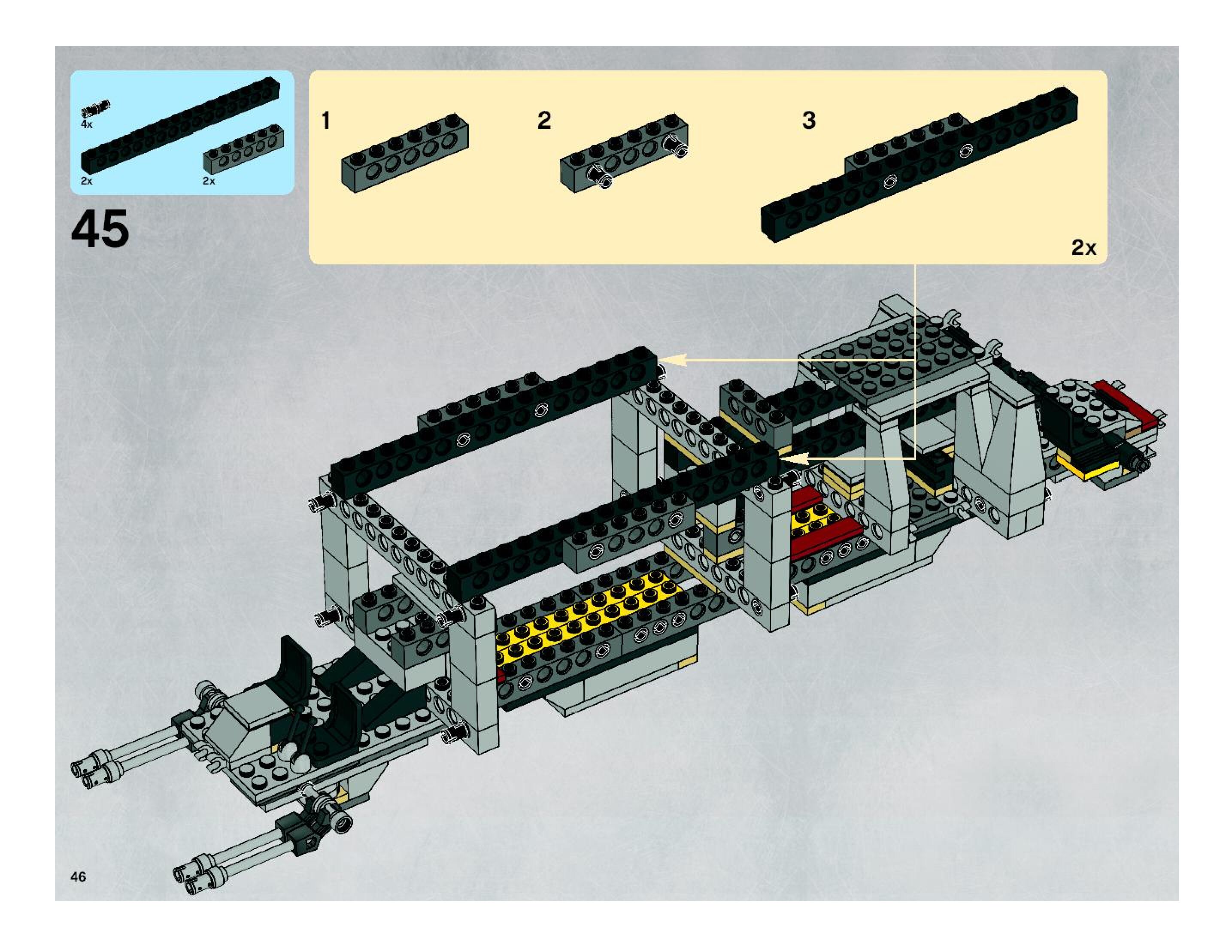 4x
2x
2x

45

1

2

3

2x

46