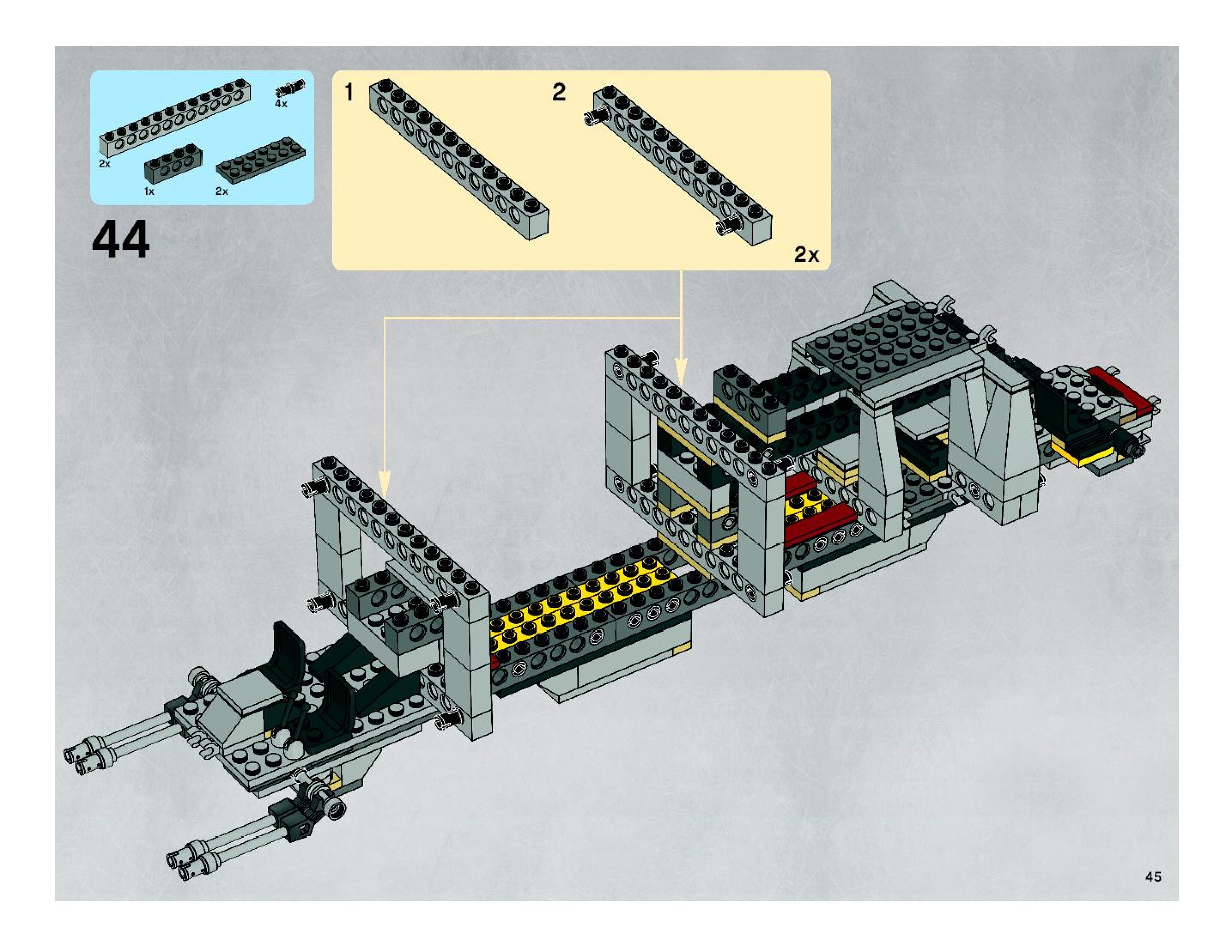 4x
2x
1x
2x
44
1
2
2x
45