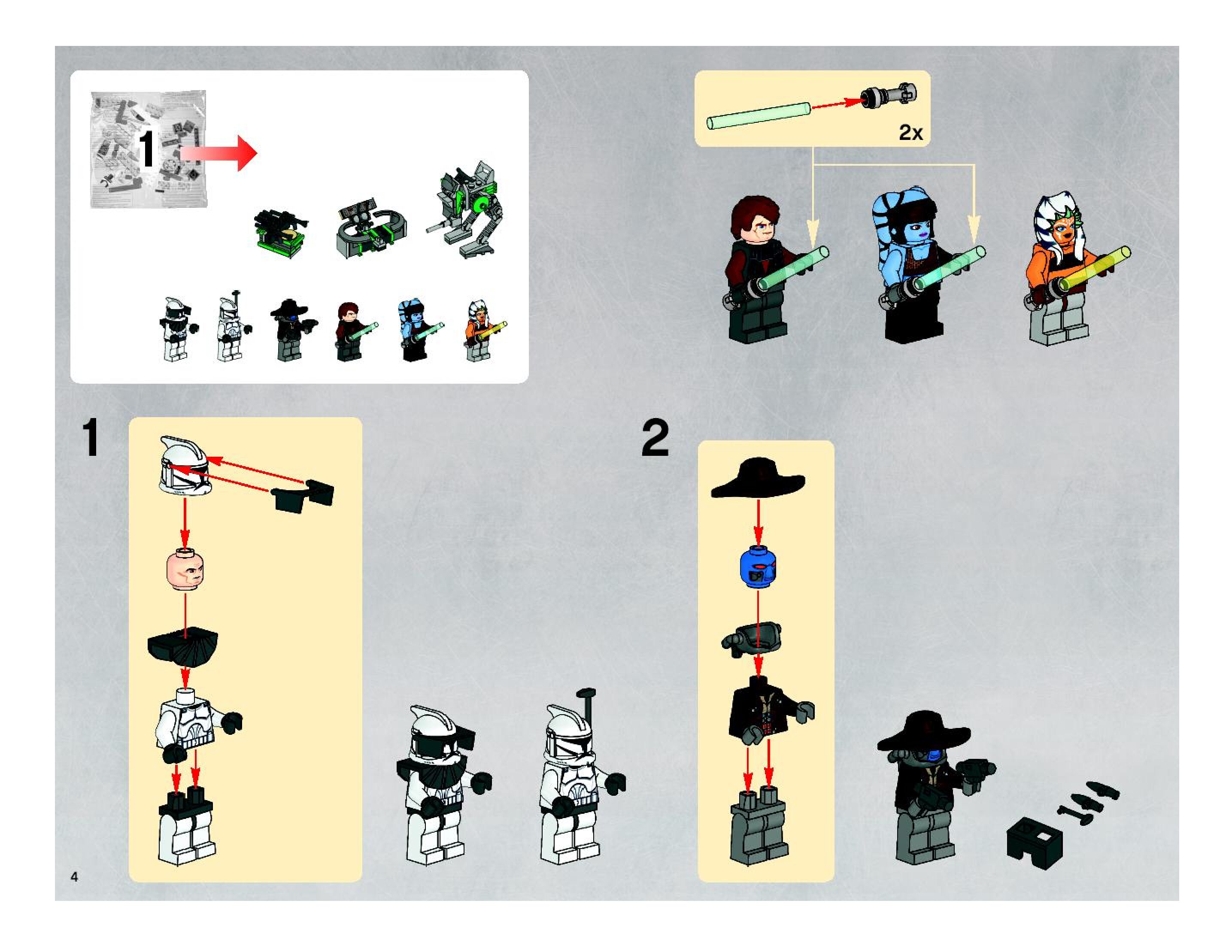 1

2x

1

2

4