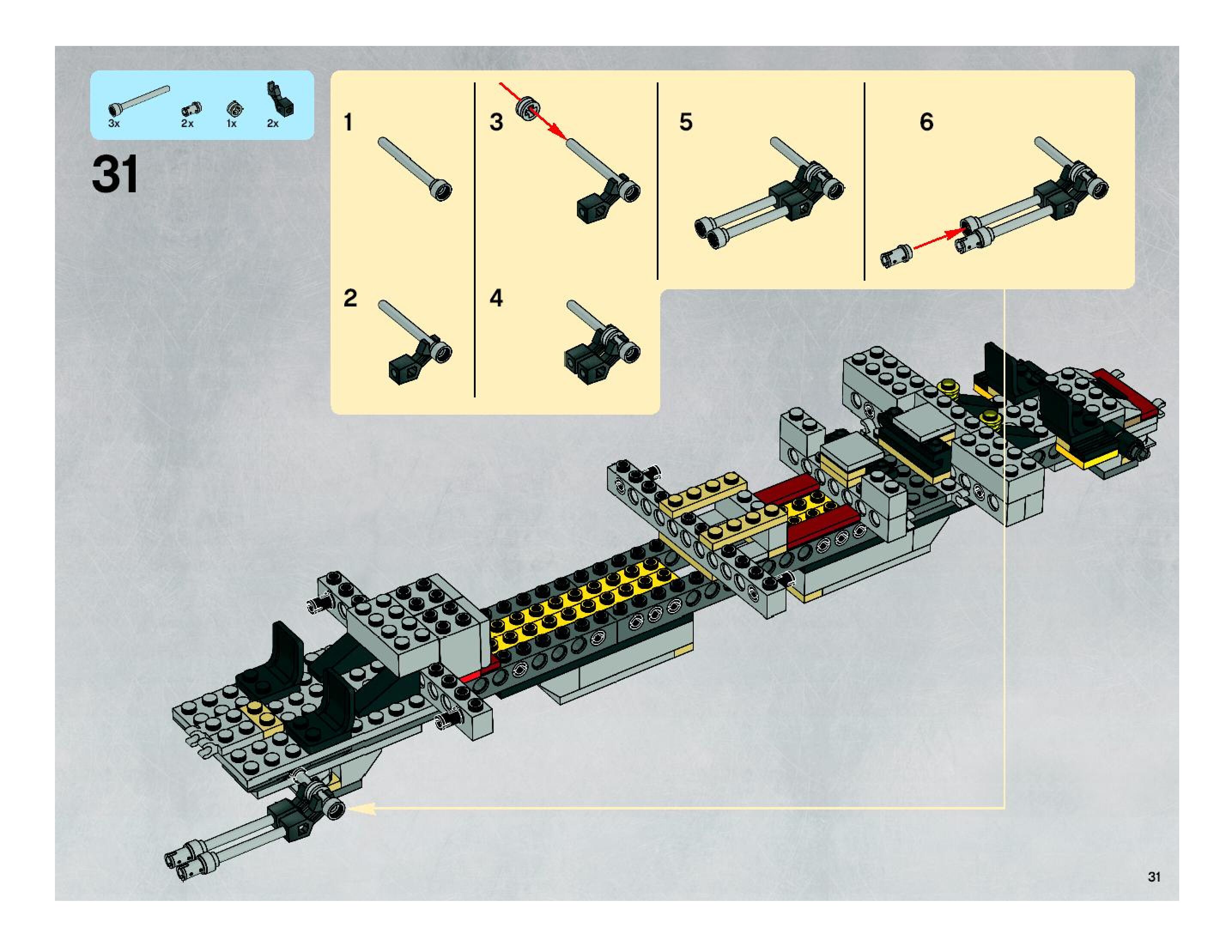 3x 2x 1x 2x

31

1

2

3

4

5

6

31