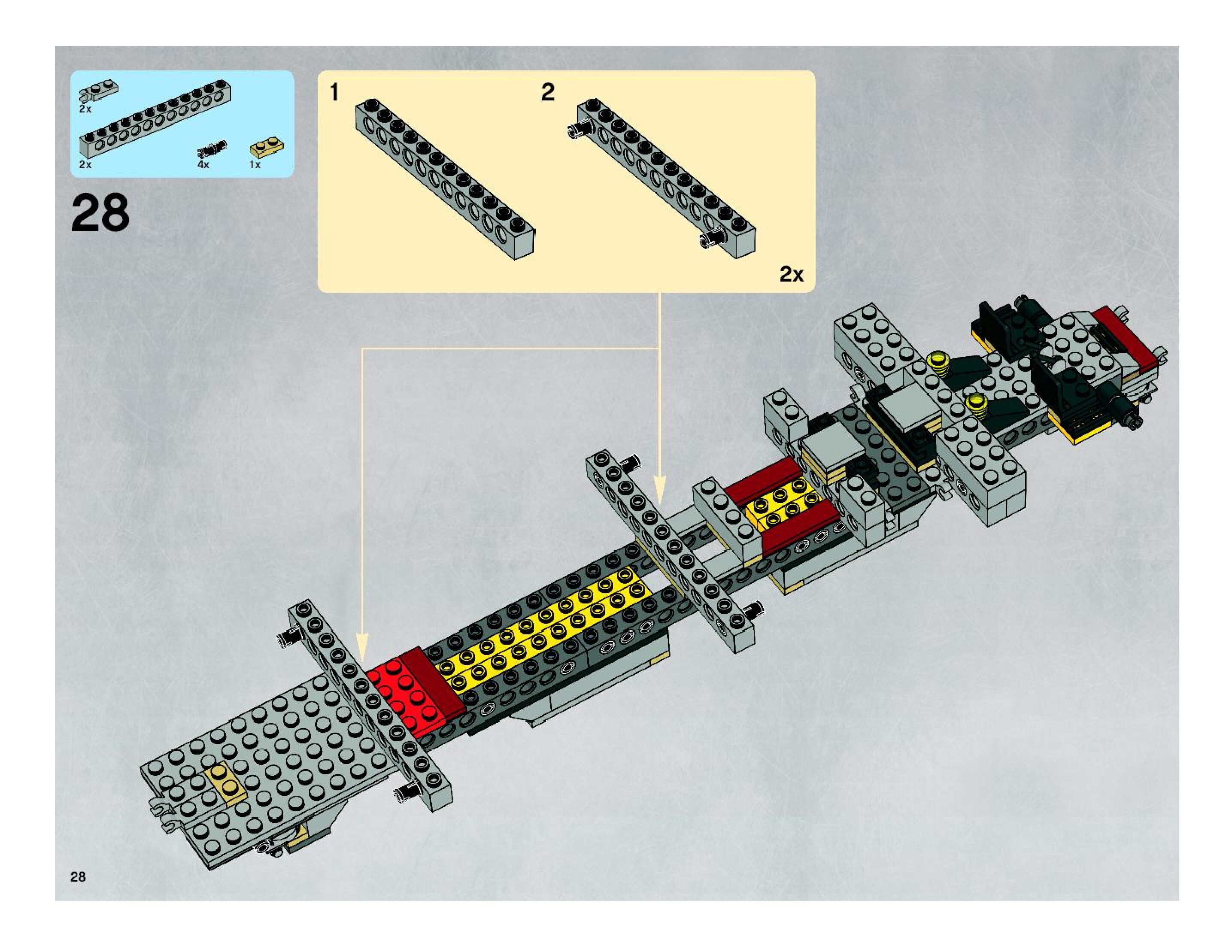 2x
2x
4x
1x
28
1
2
2x
28