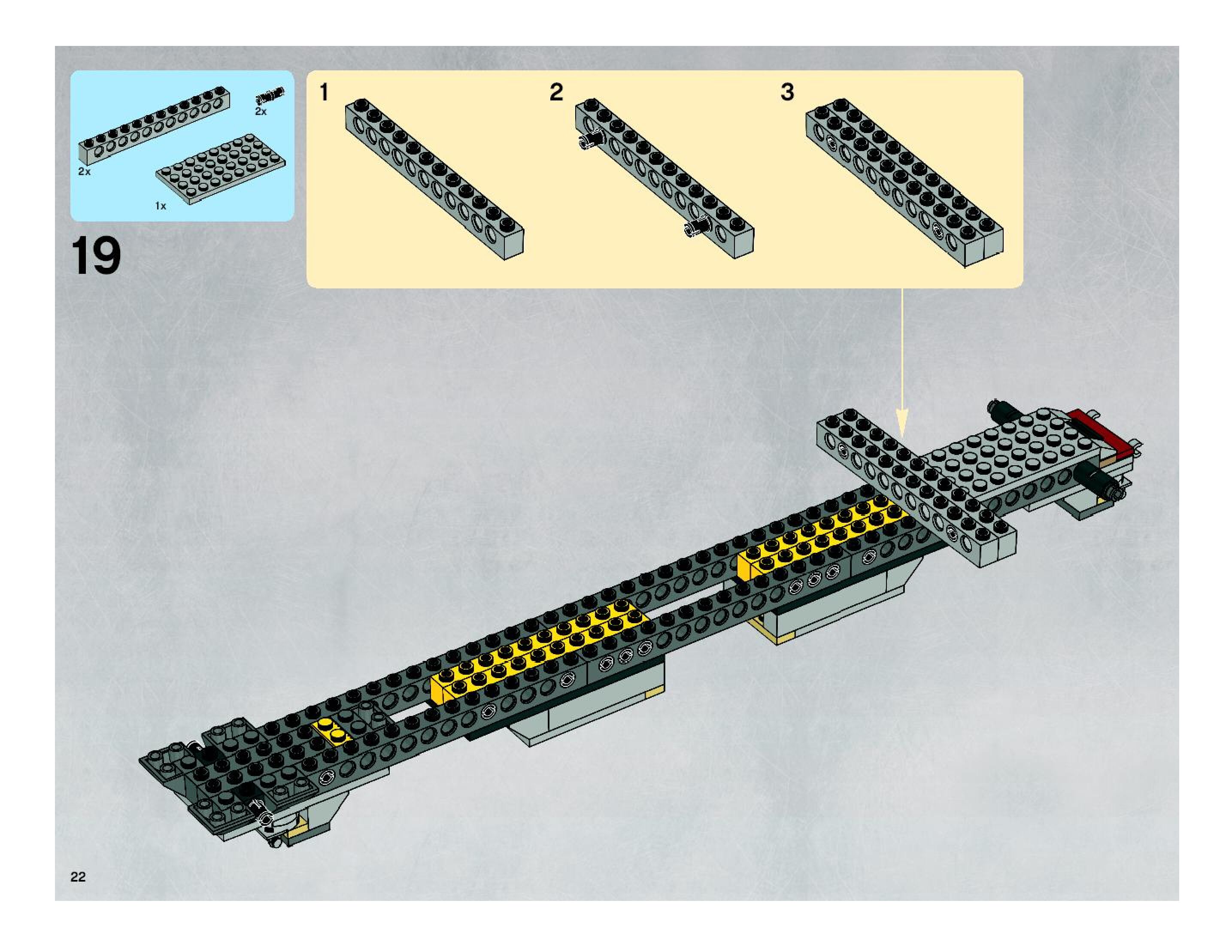 2x

2x

1x

19

1

2

3

22