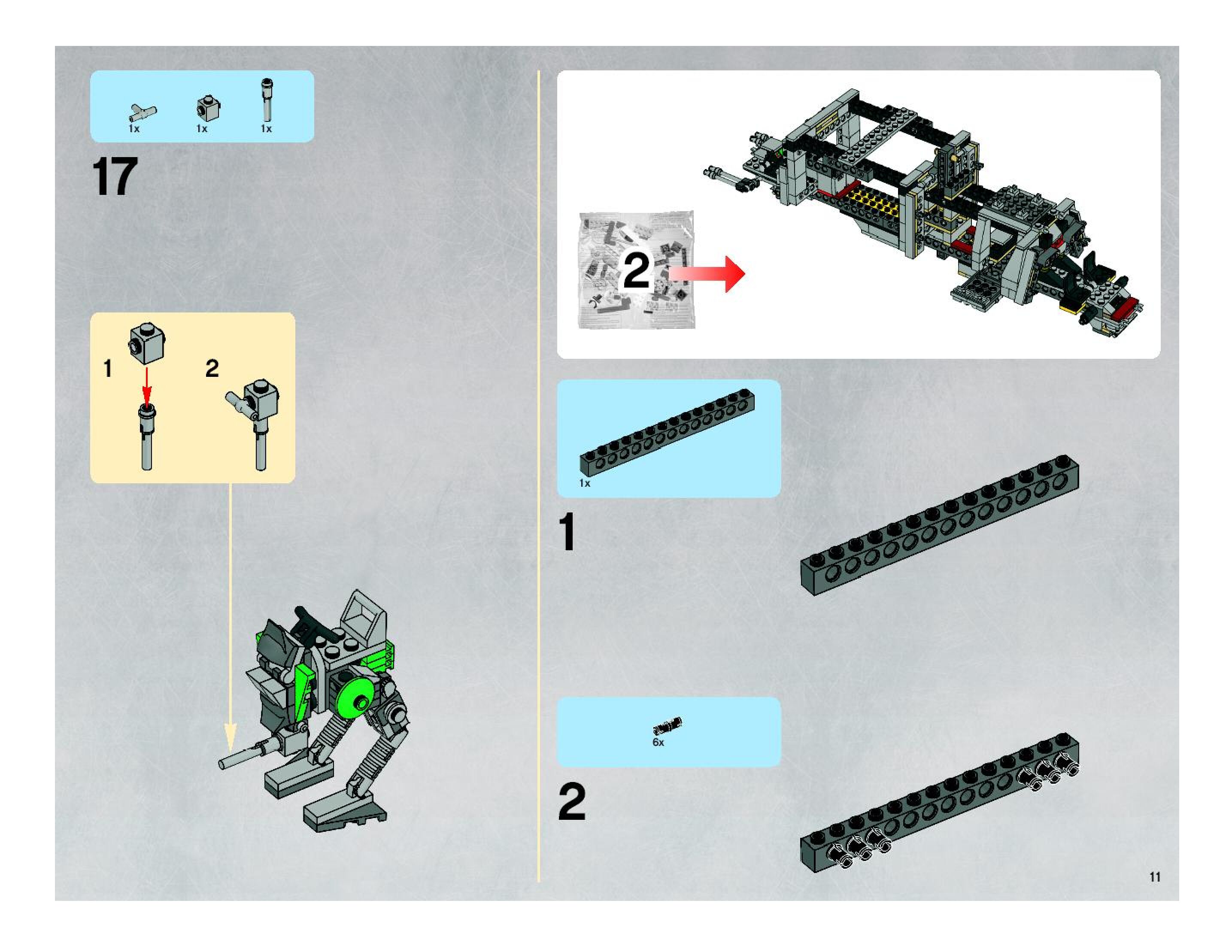 1x
1x
1x

17

1
2

2

1x

1

6x

2

11