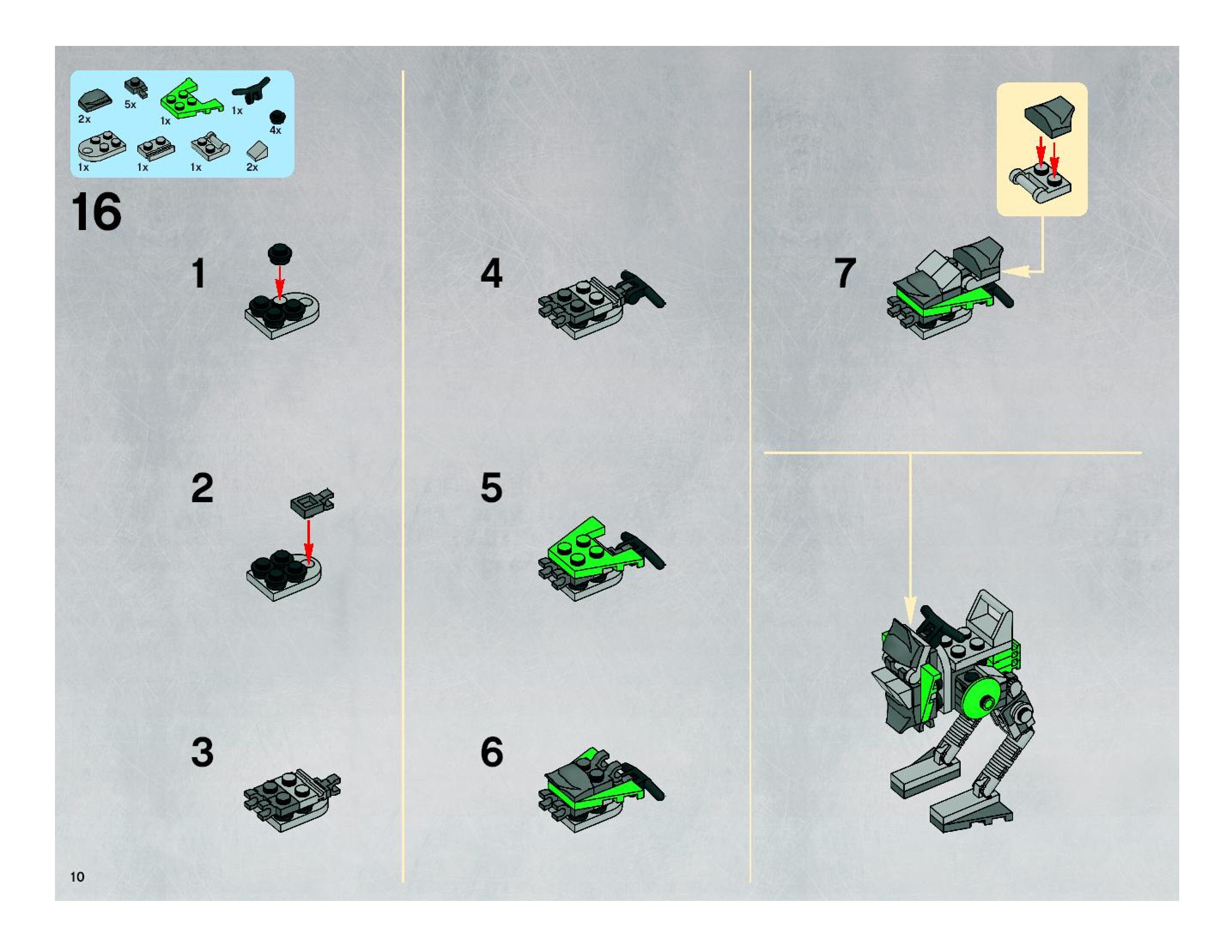 2x
5x
1x
1x
4x
1x
1x
1x
2x

16

1

2

3

4

5

6

7

10