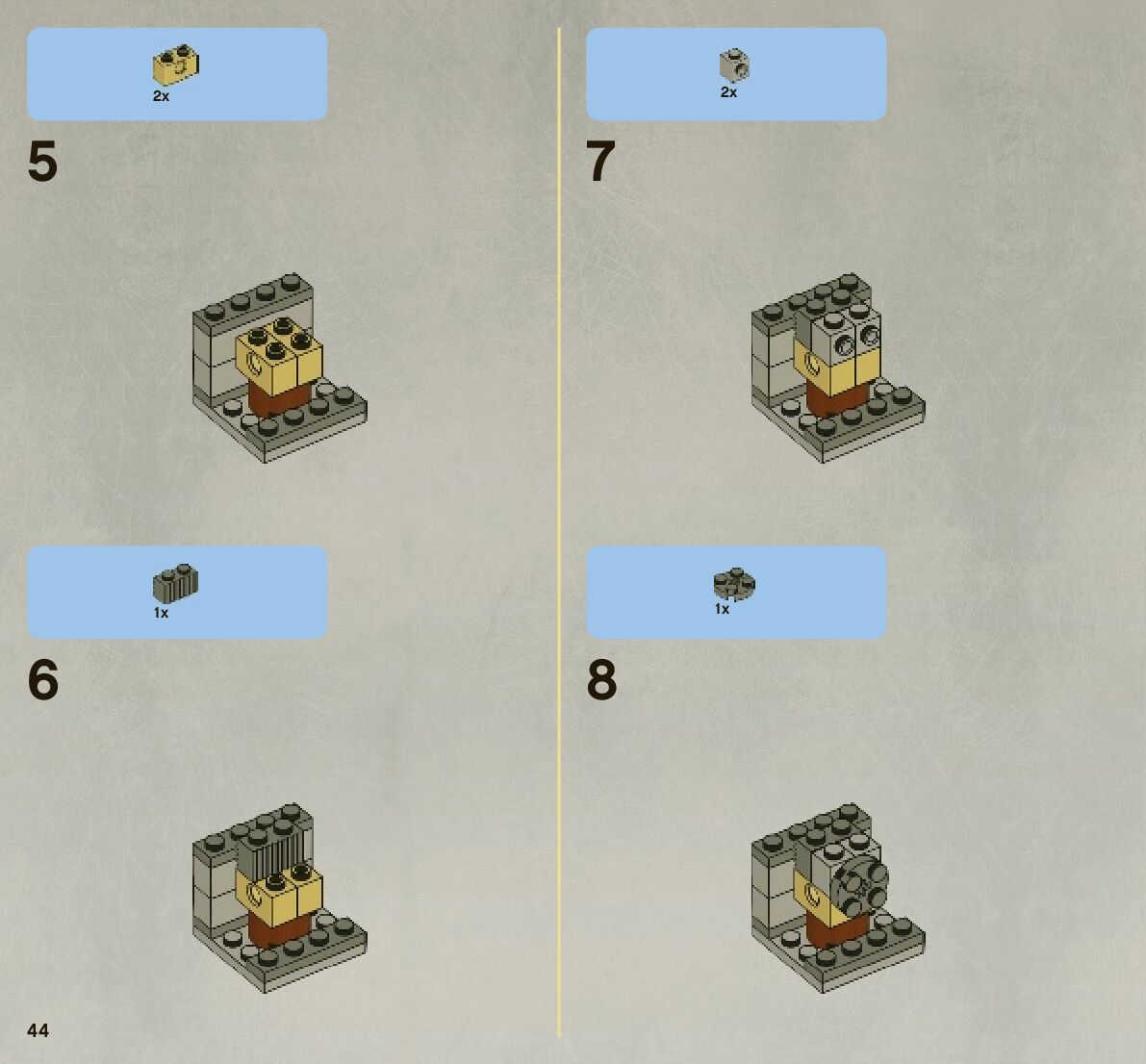 2x

5

1x

6

2x

7

1x

8

44