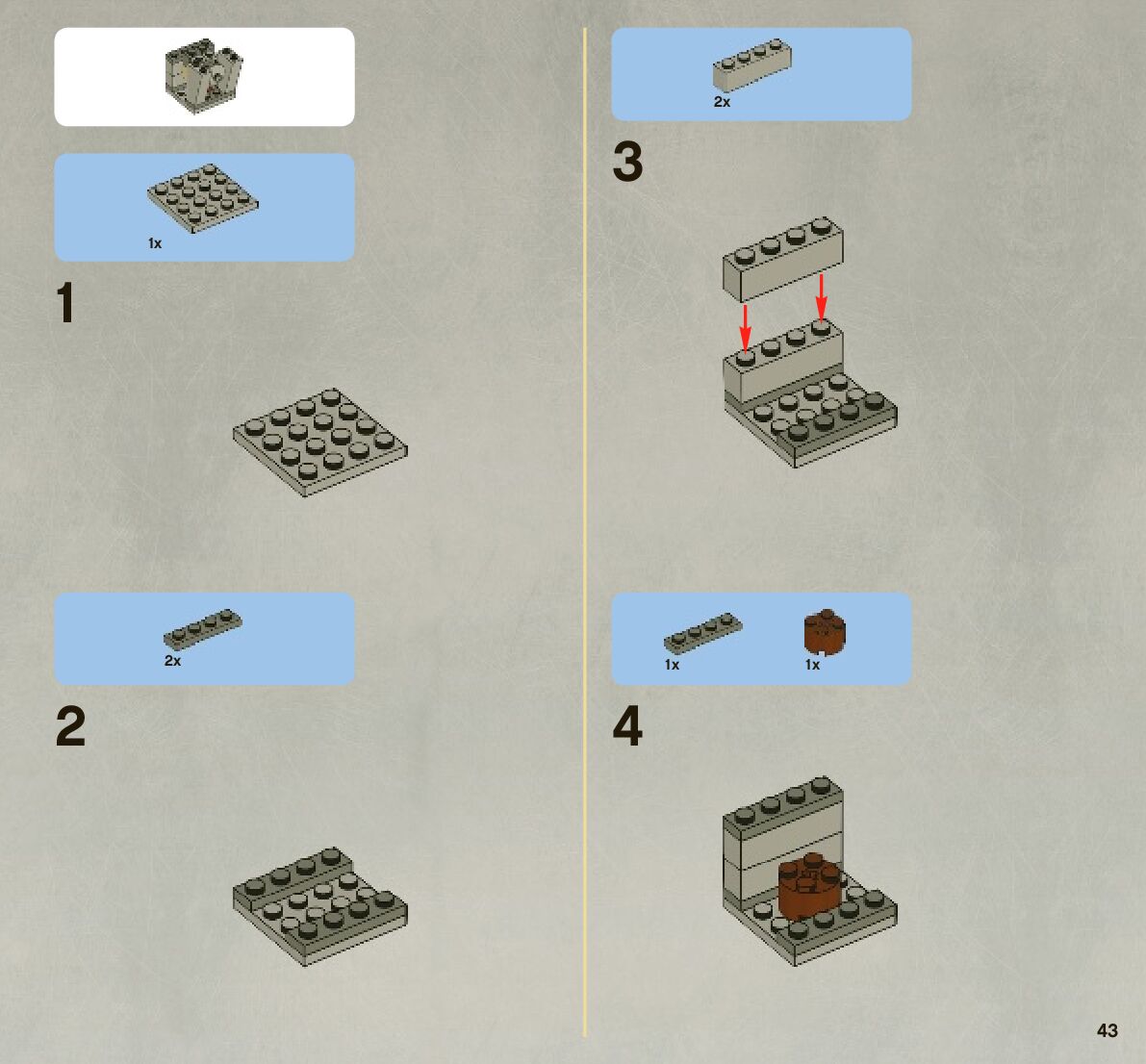 1x

1

2x

2

2x

3

1x

1x

4

43