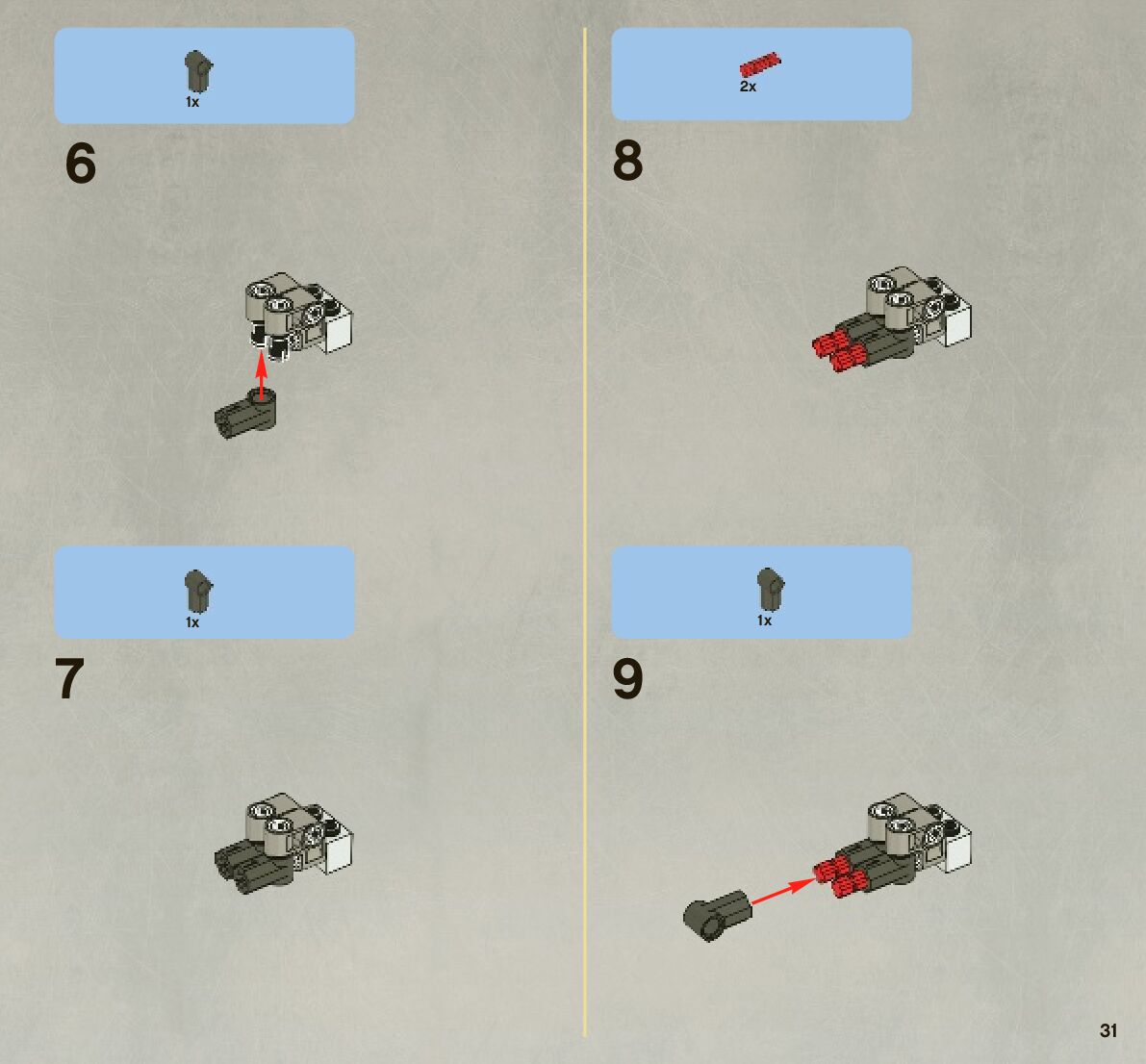 1x

6

1x

7

2x

8

1x

9

31