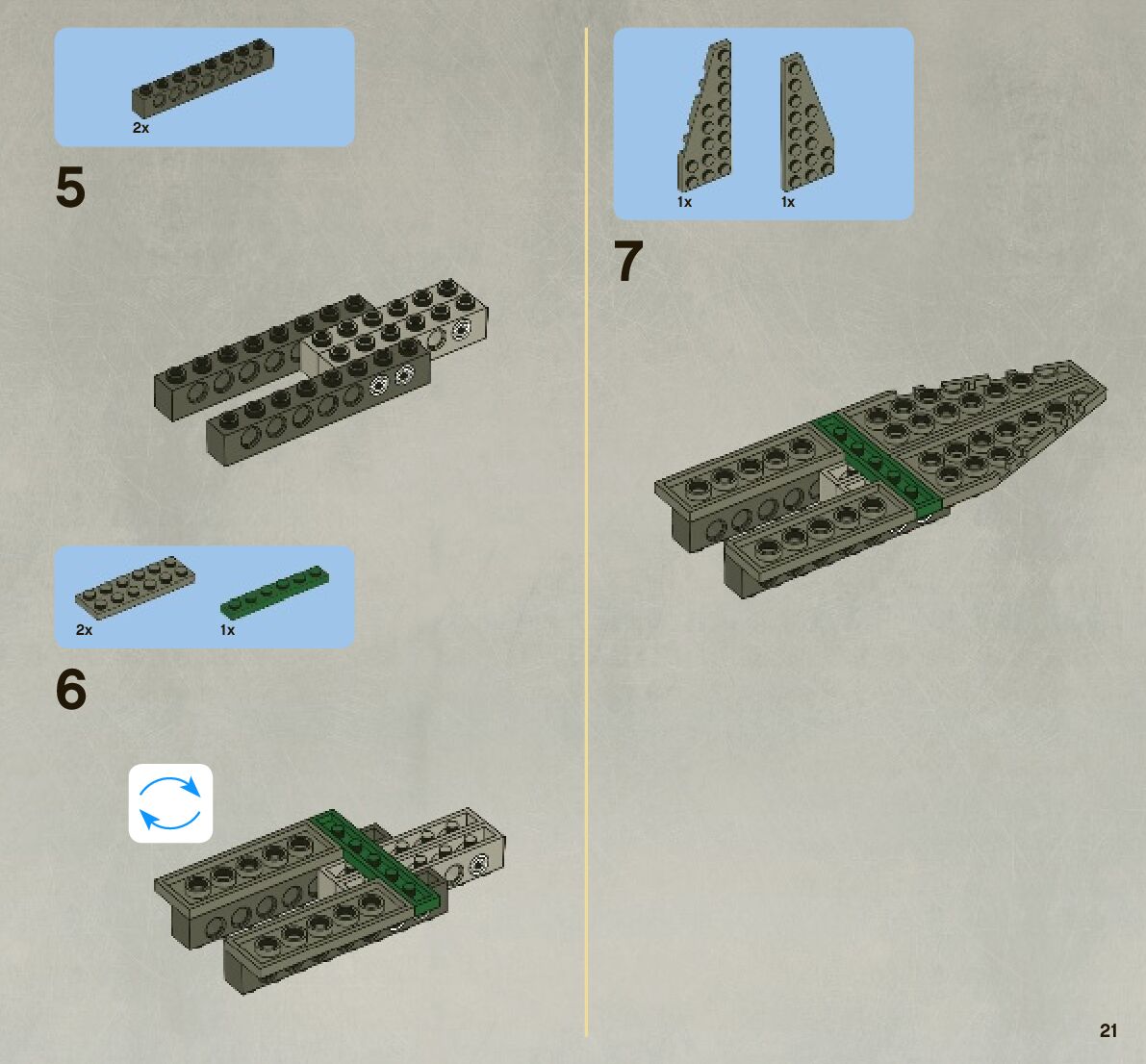 2x

5

2x 1x

6

1x 1x

7

21