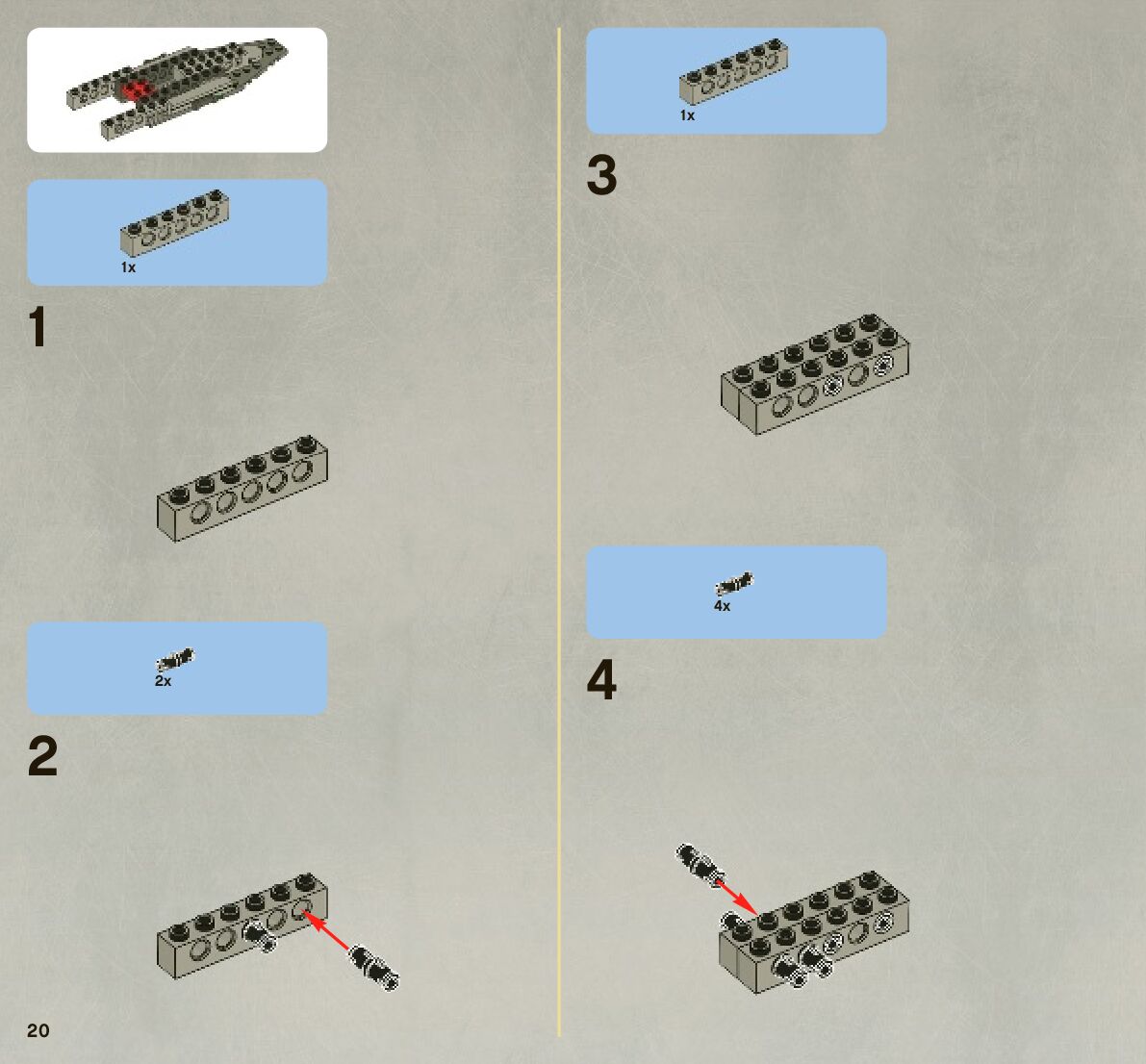 1x

1

2x

2

20

1x

3

4x

4