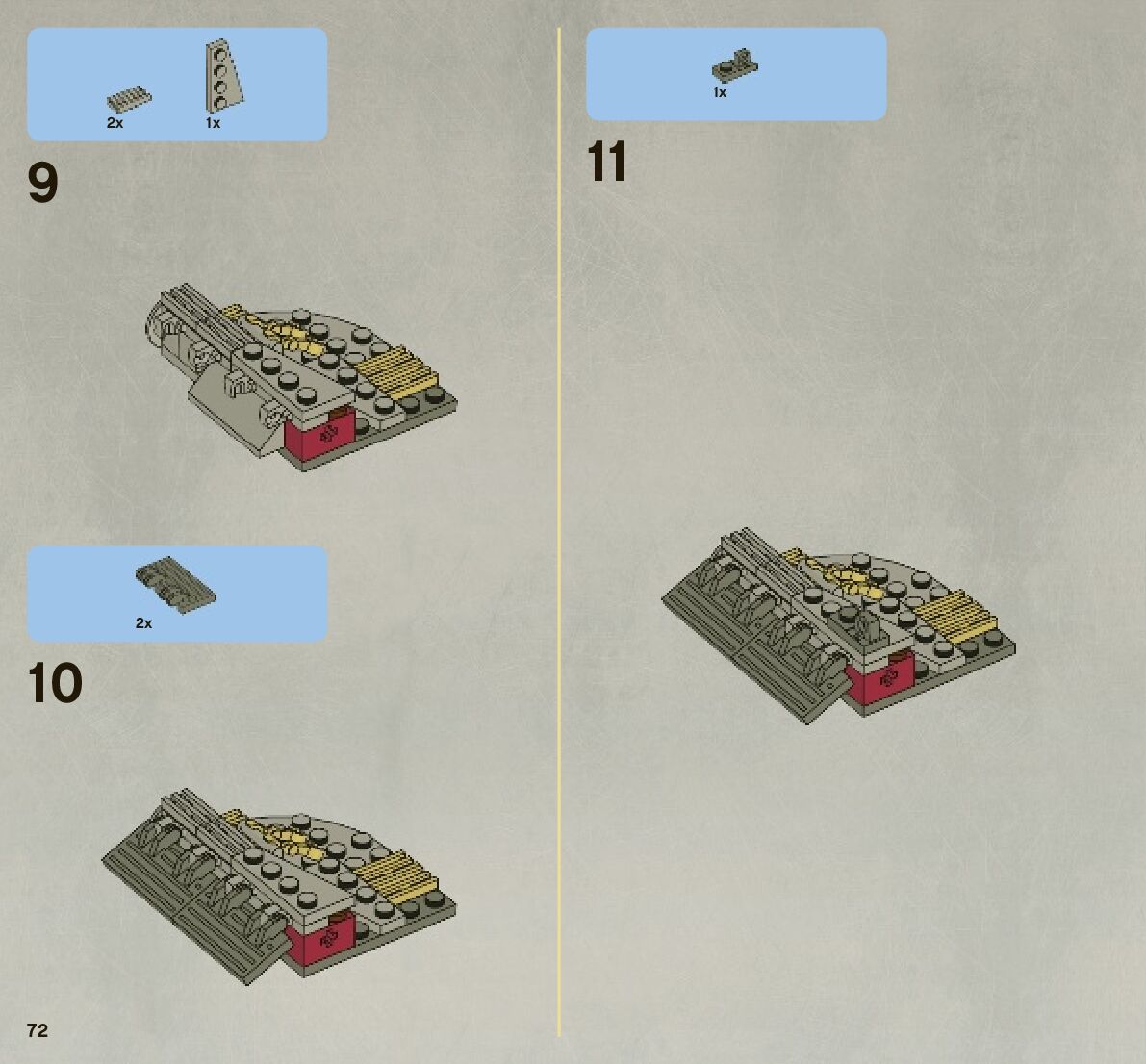 2x 1x

9

2x

10

72

1x

11