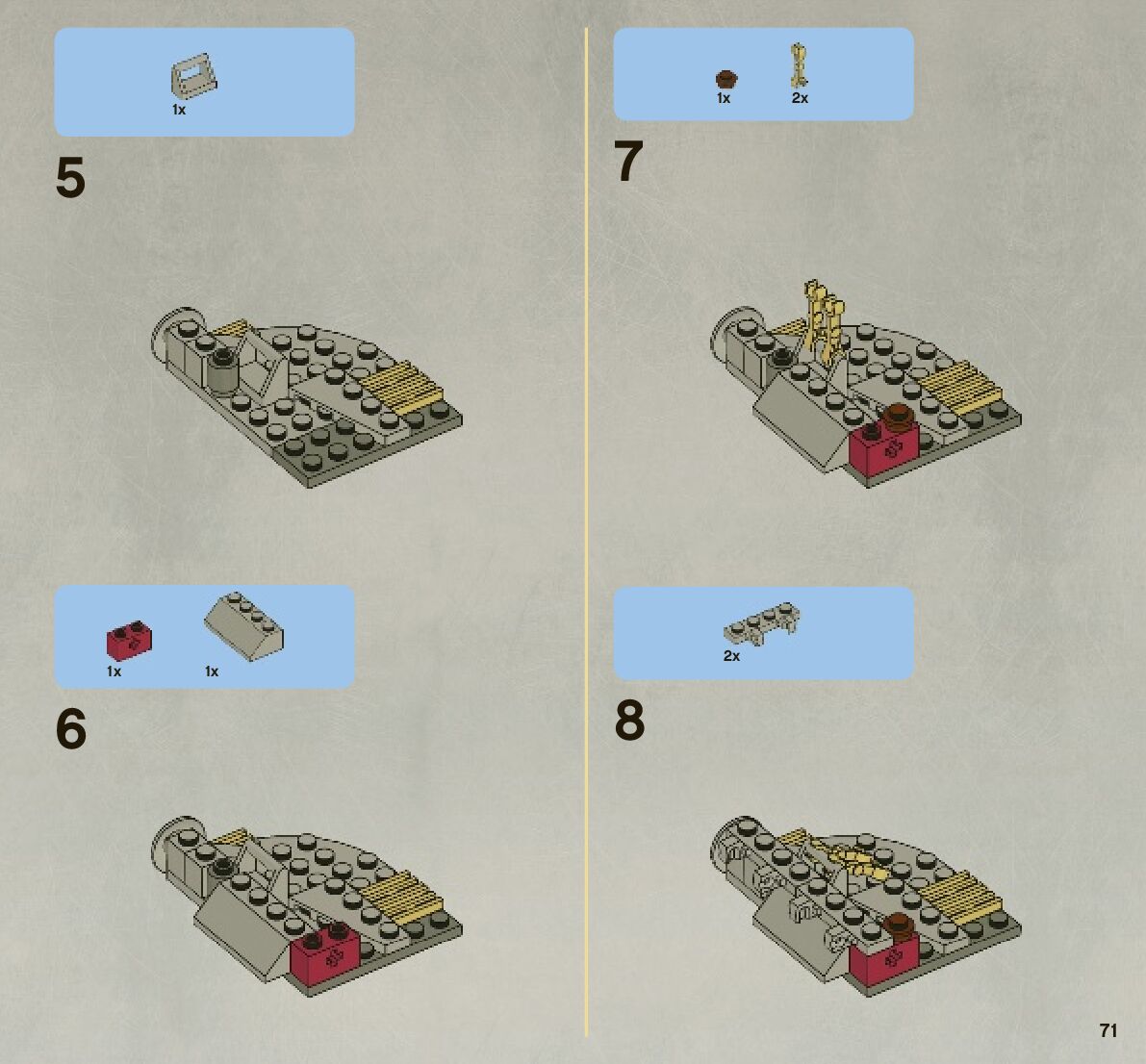 1x

5

1x 1x

6

1x 2x

7

2x

8

71