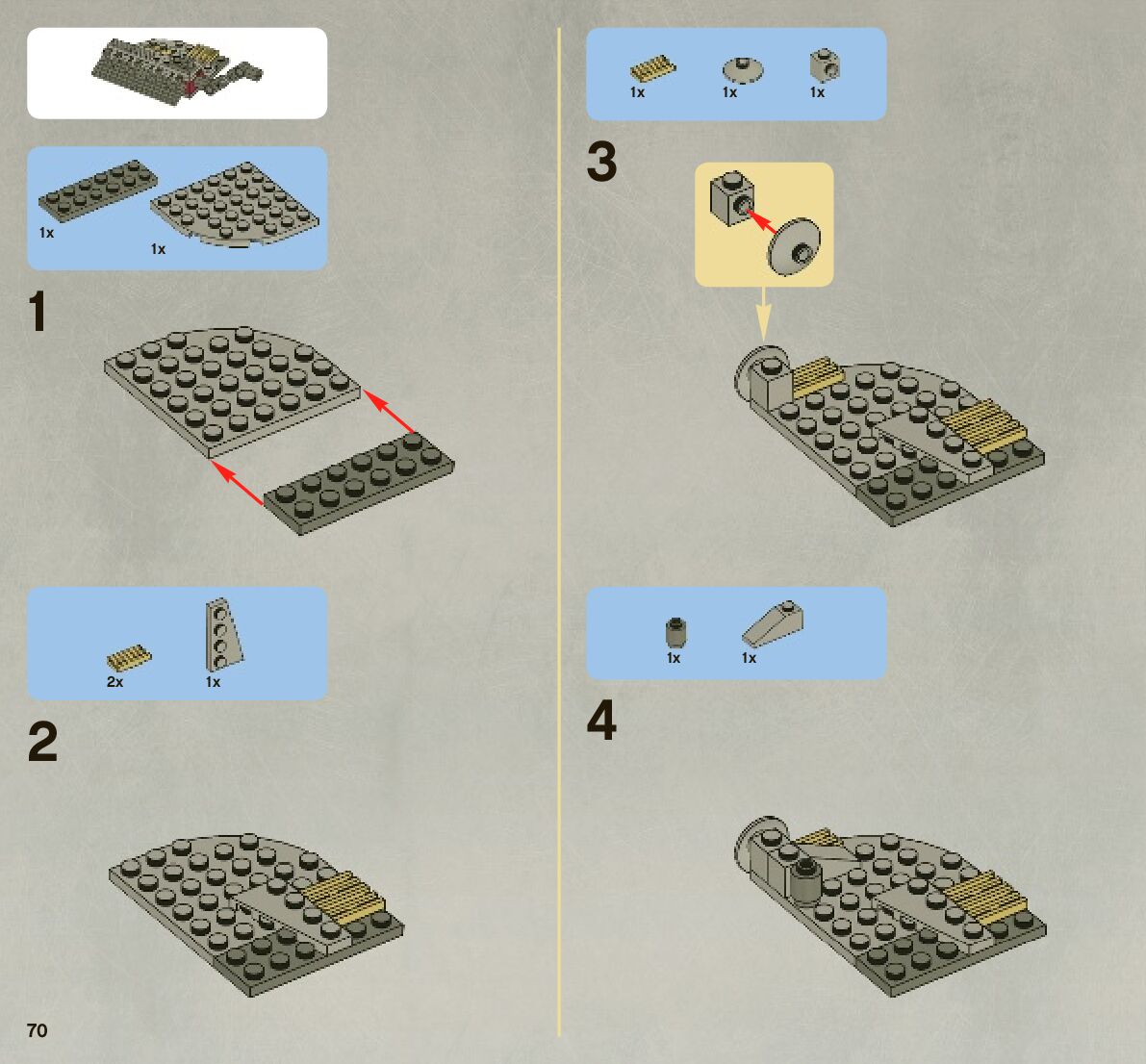 1x

1x

1

2x

1x

2

70

1x

1x

1x

3

1x

1x

4