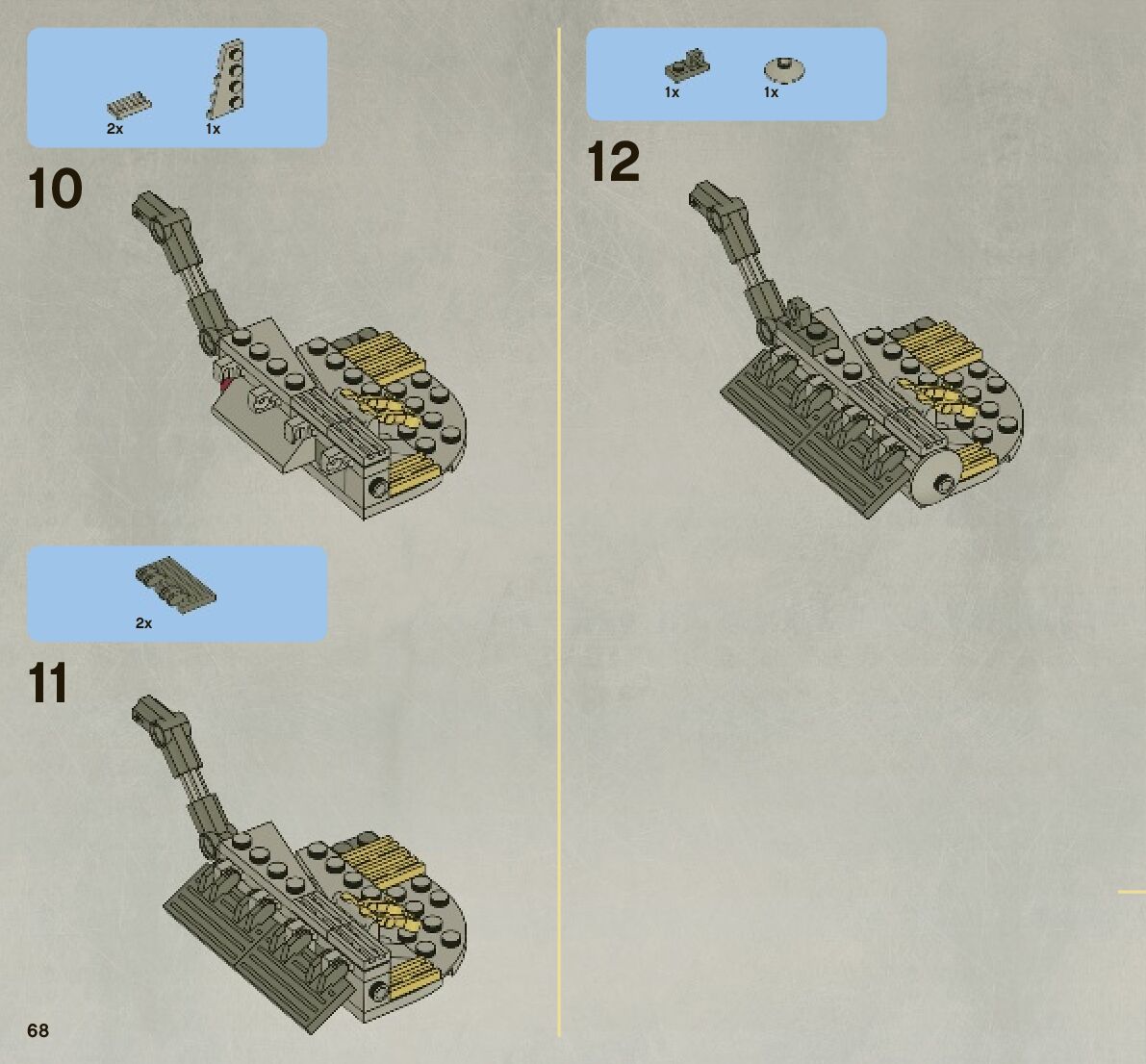 2x
1x

10

2x

11

68

1x
1x

12