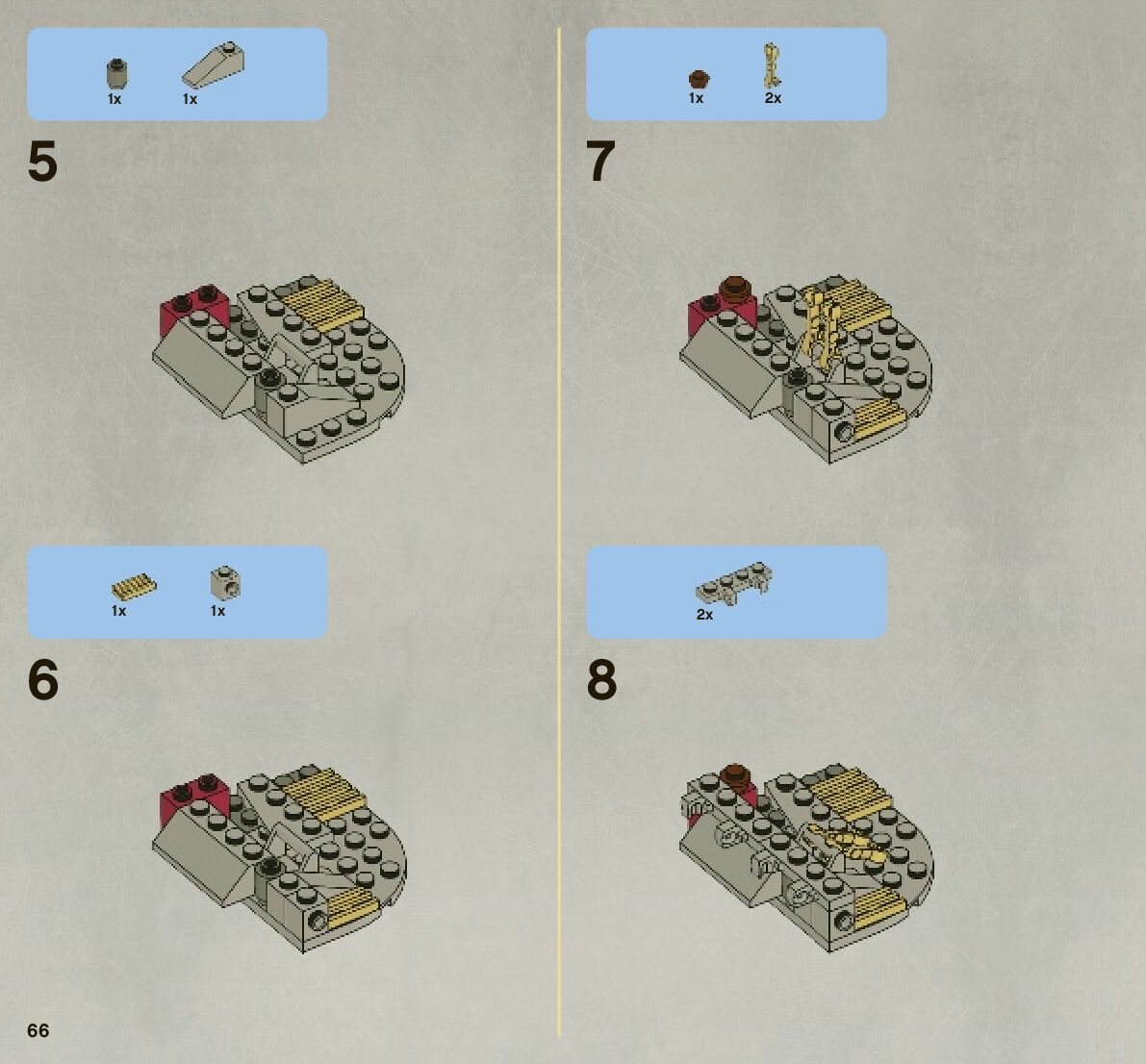 1x 1x

5

1x 1x

6

66

1x 2x

7

2x

8