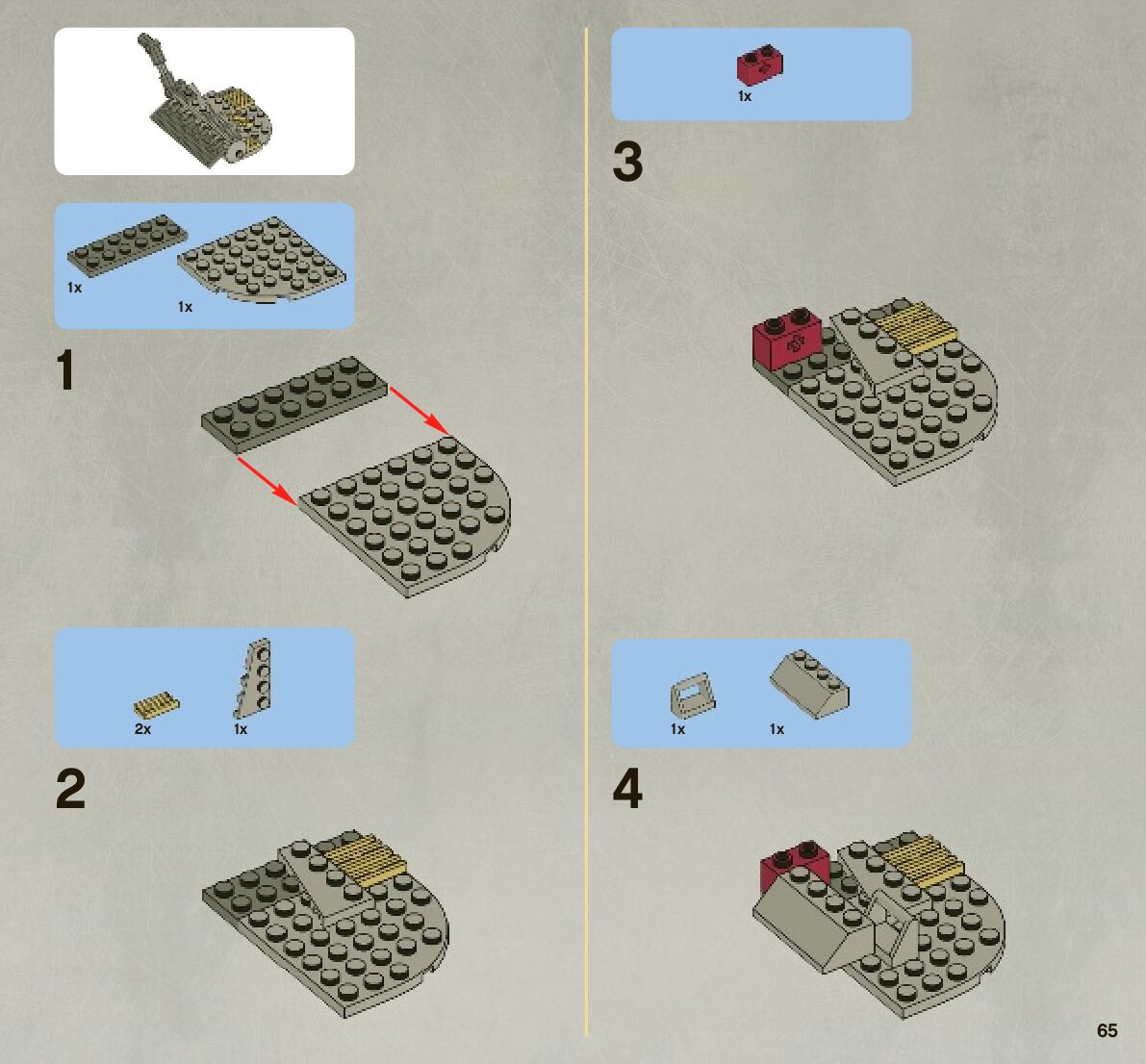 1x

1x

1

2x

1x

2

1x

3

1x

1x

4

65