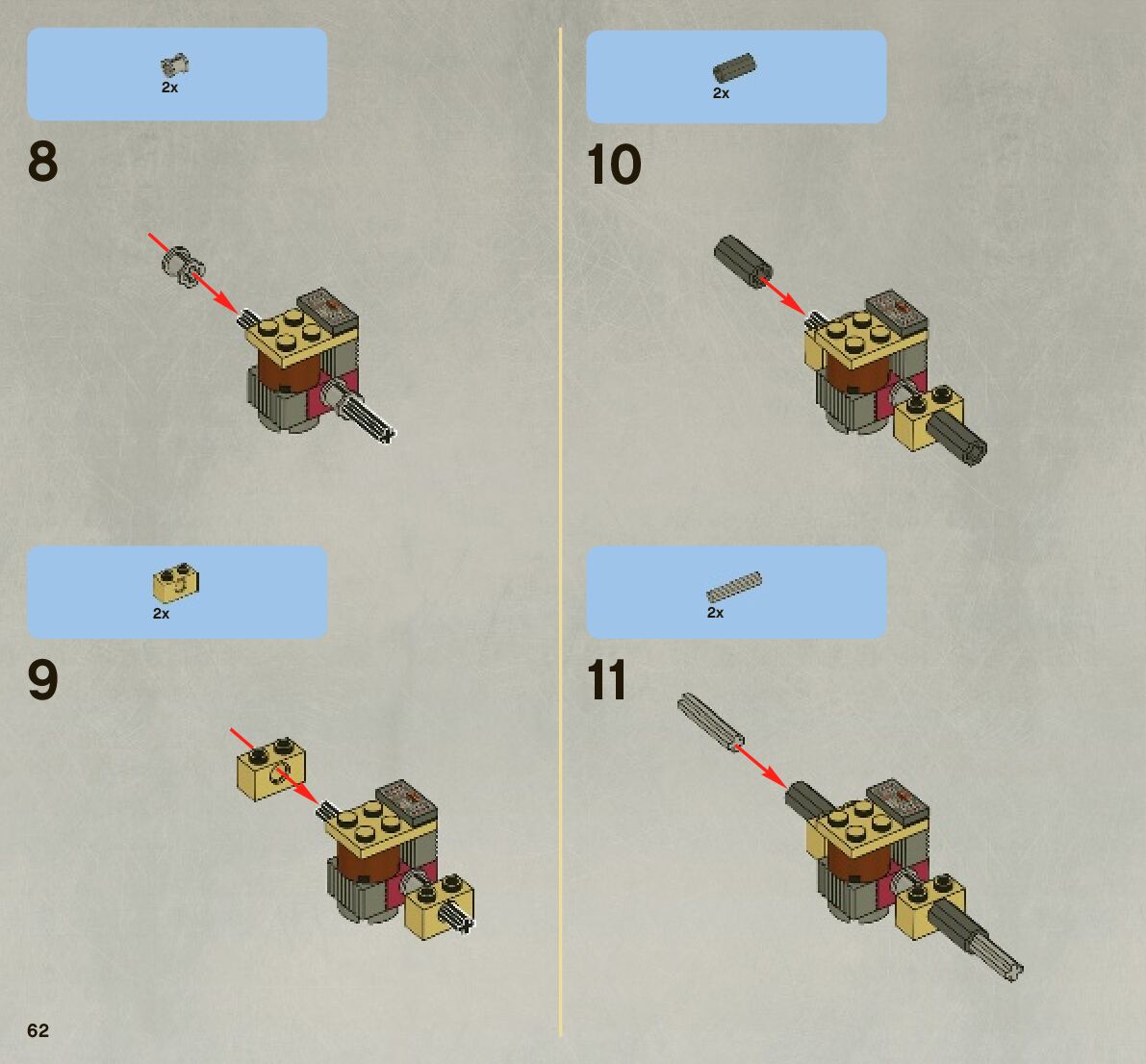 2x

8

2x

9

2x

10

2x

11

62