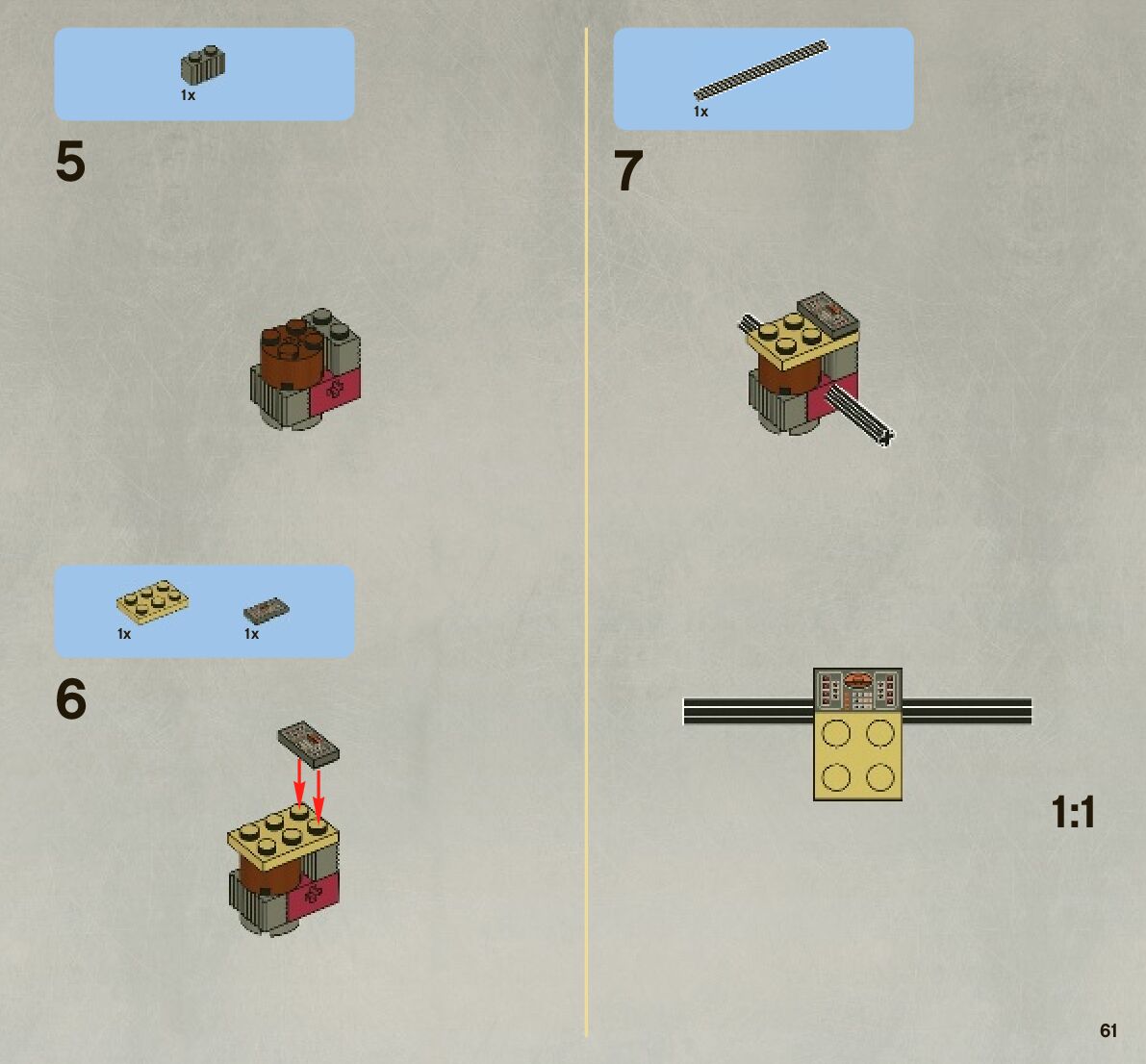 1x

5

1x 1x

6

1x

7

1:1

61