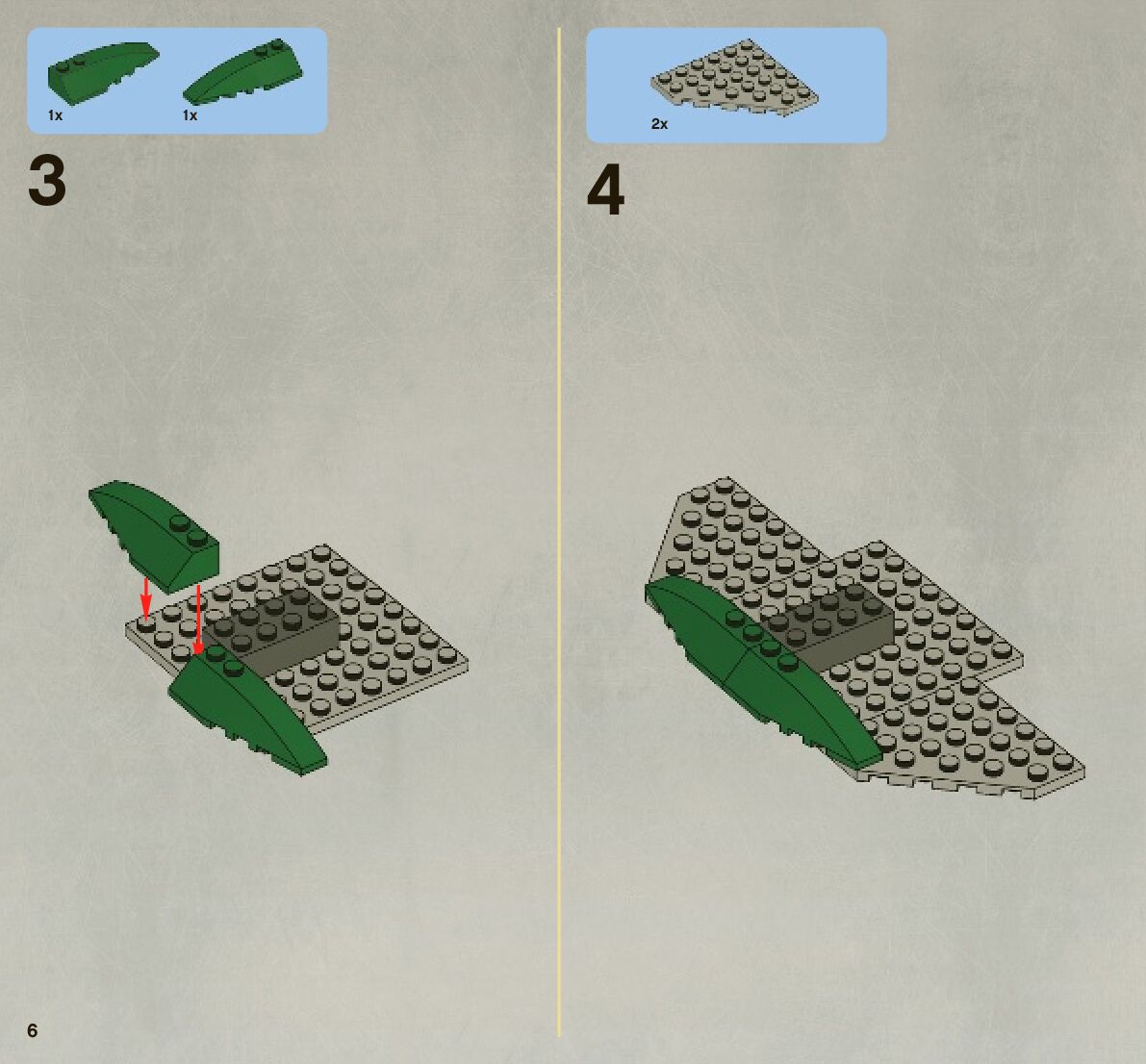 1x
1x

3

2x

4

6