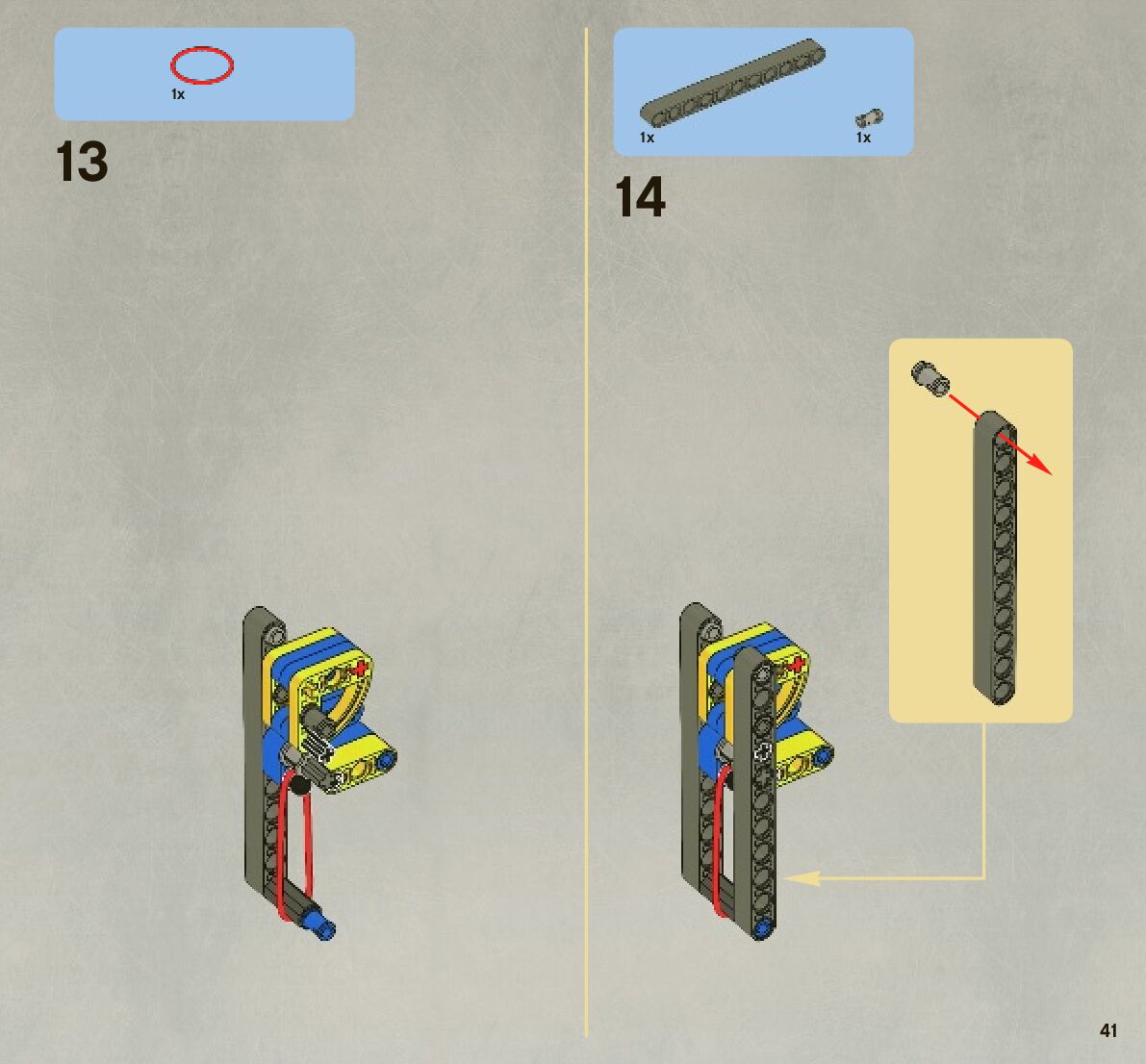 1x

13

1x

1x

14

41