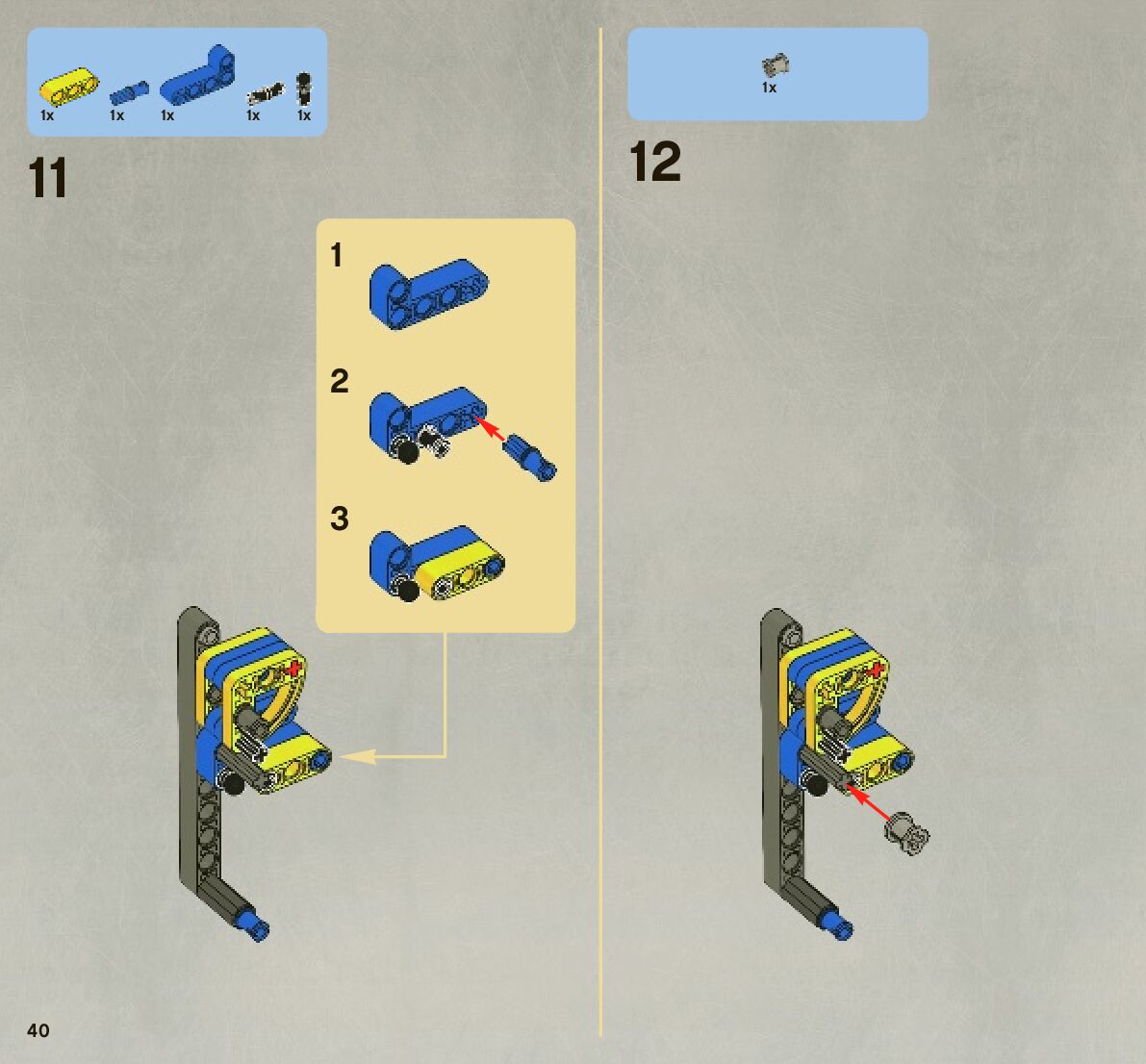 1x 1x 1x 1x 1x

11

1

2

3

1x

12

40