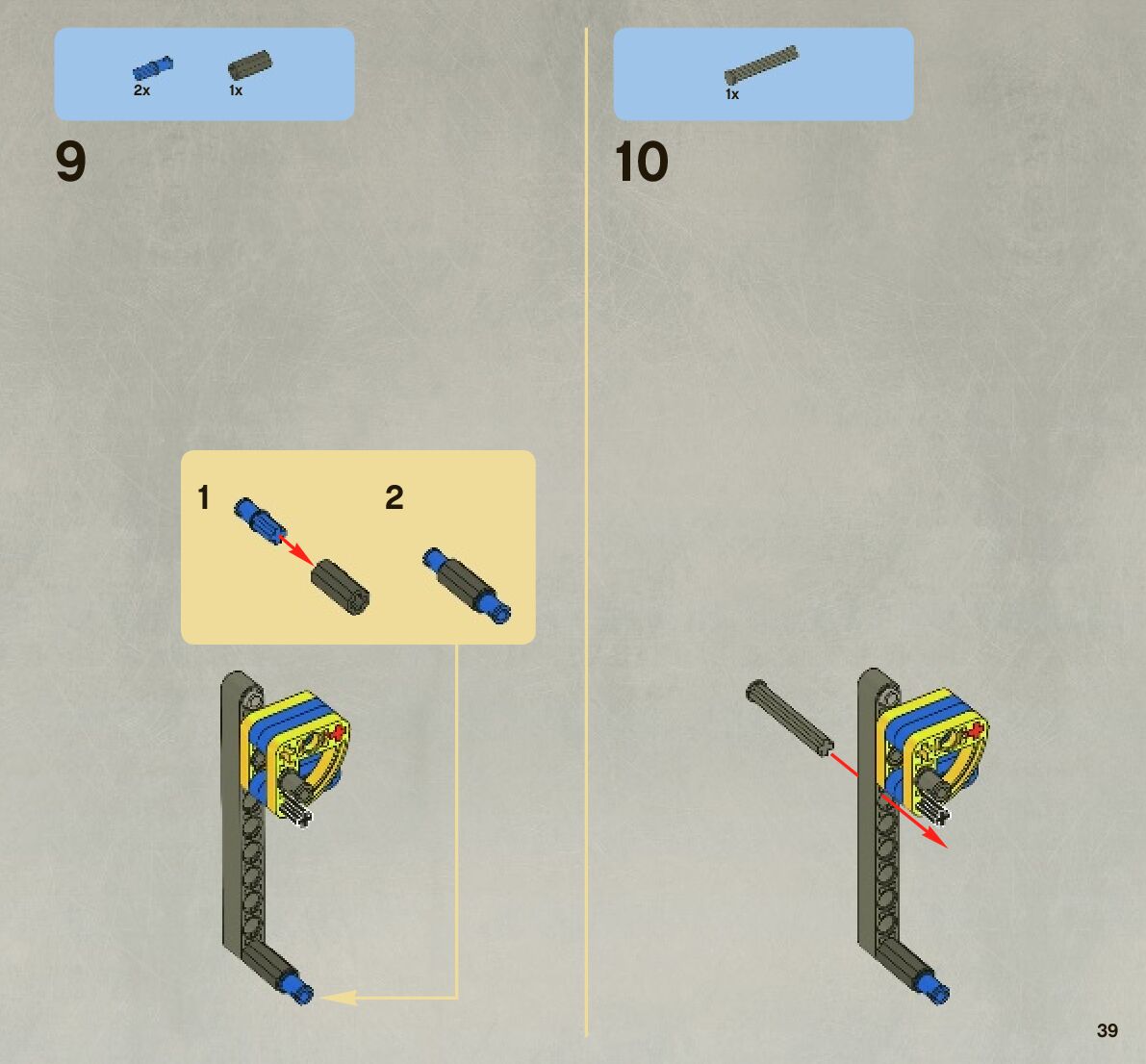 2x 1x

9

1 2

1x

10

39