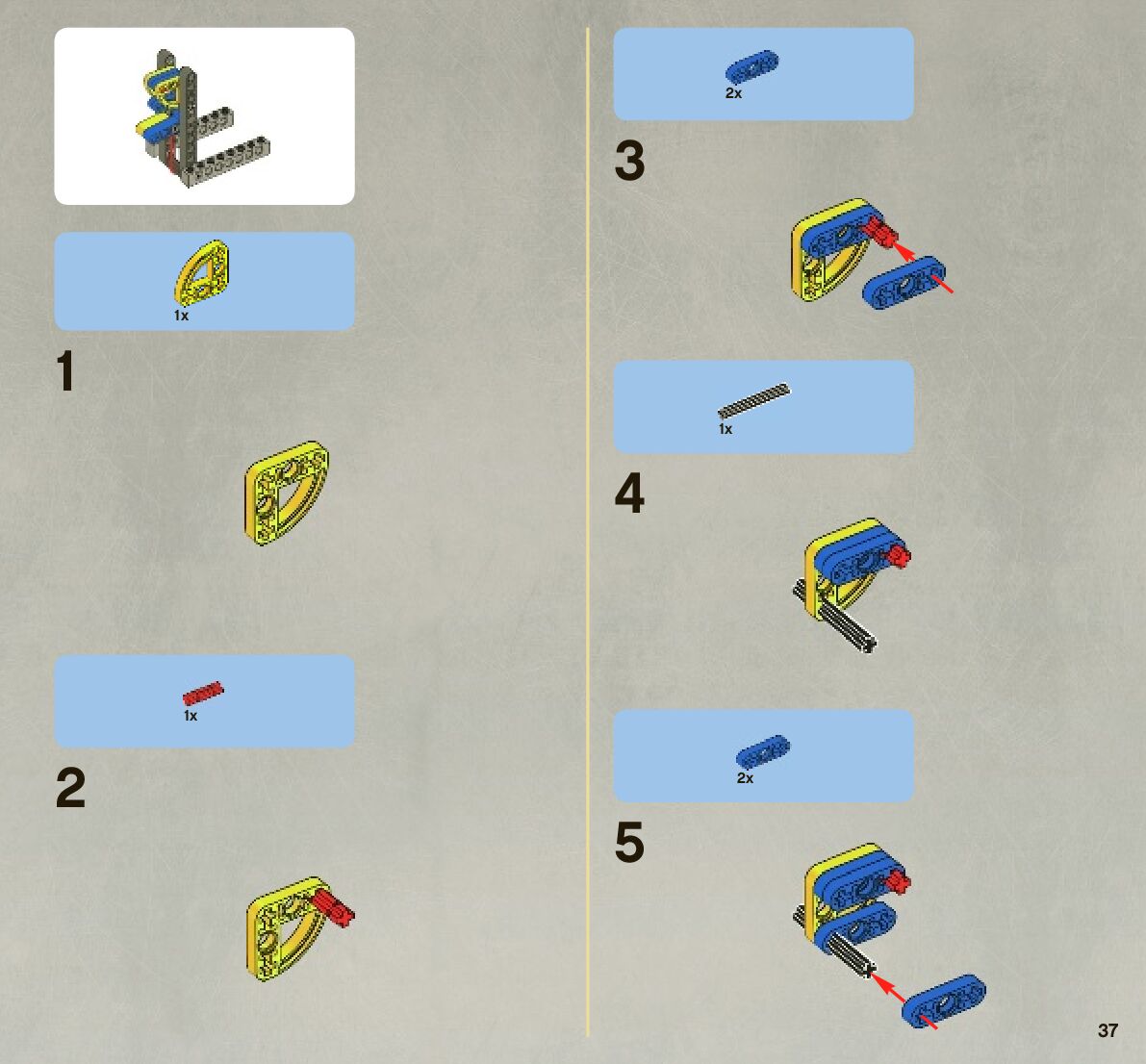 1x

1

1x

2

2x

3

1x

4

2x

5

37