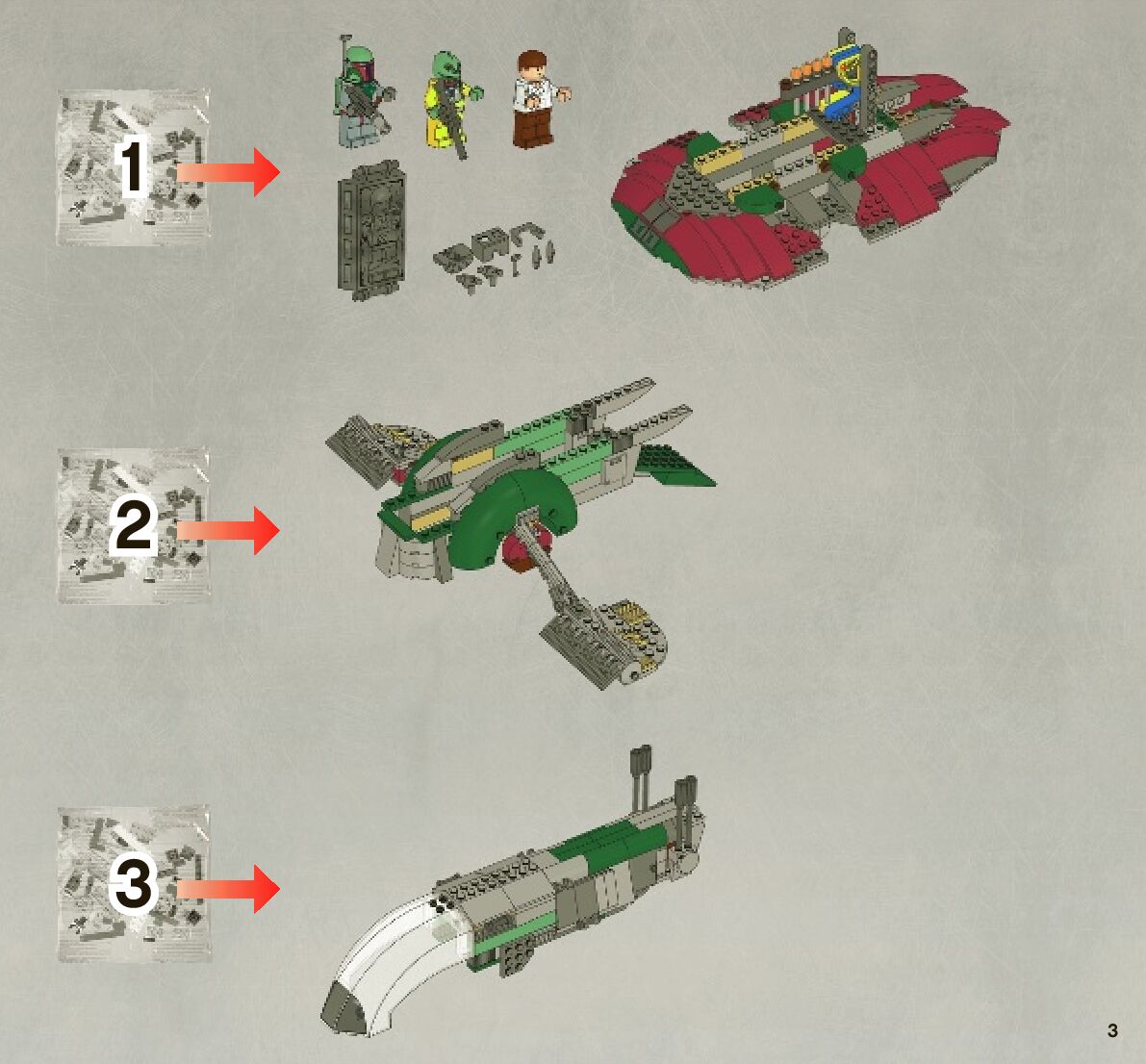 1

2

3

3