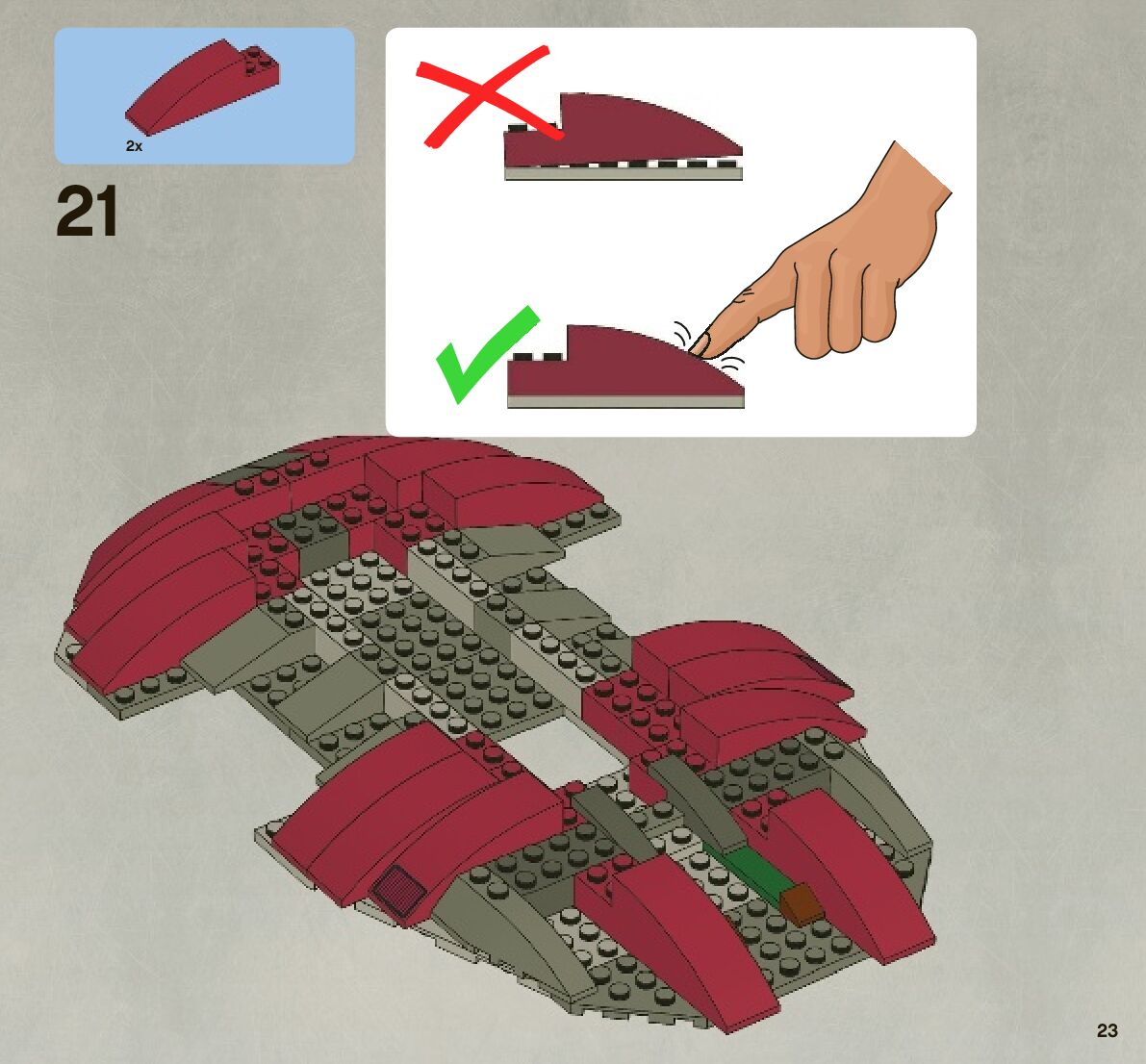 2x

21

23