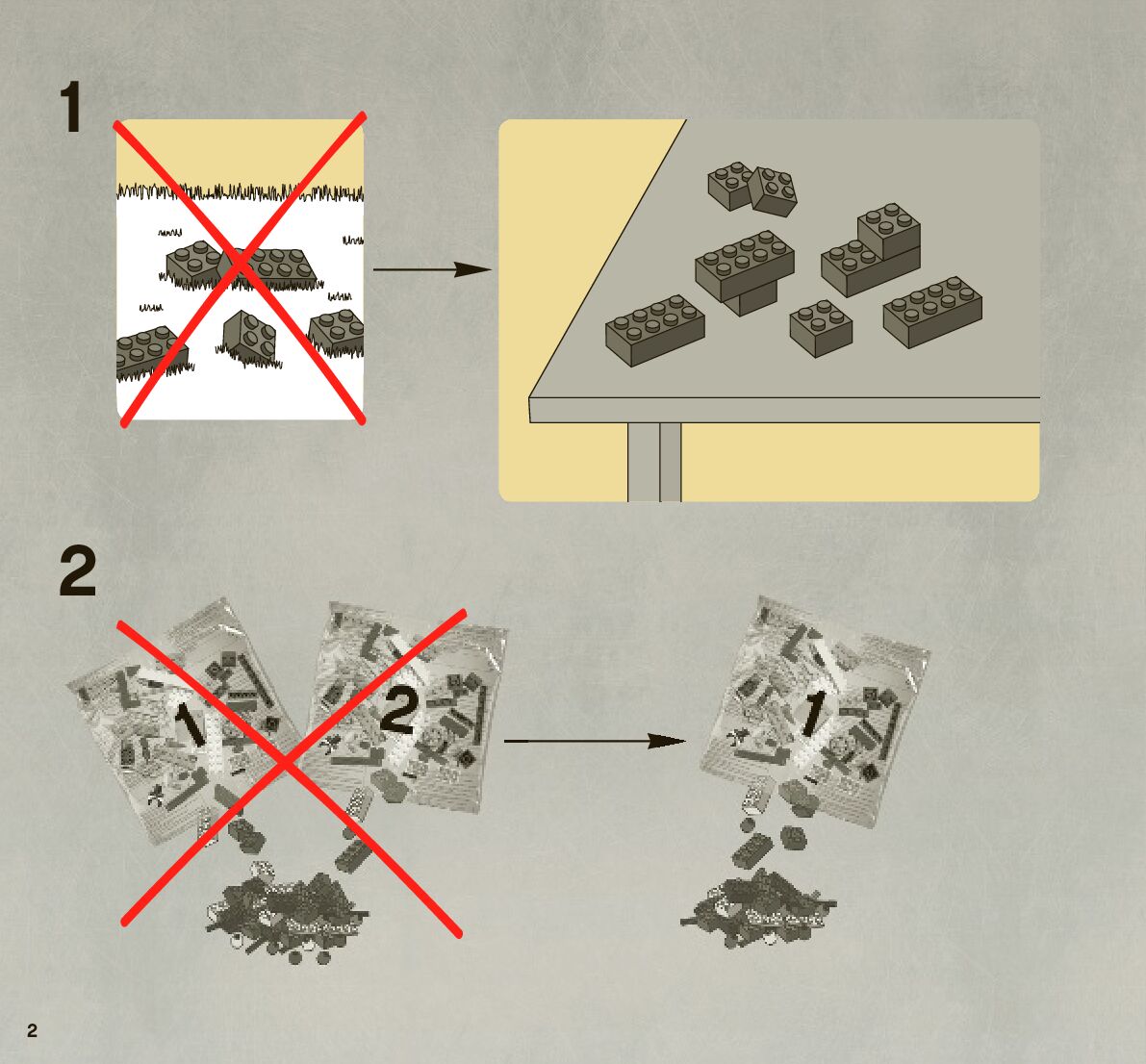 1

2

1

2

1

2