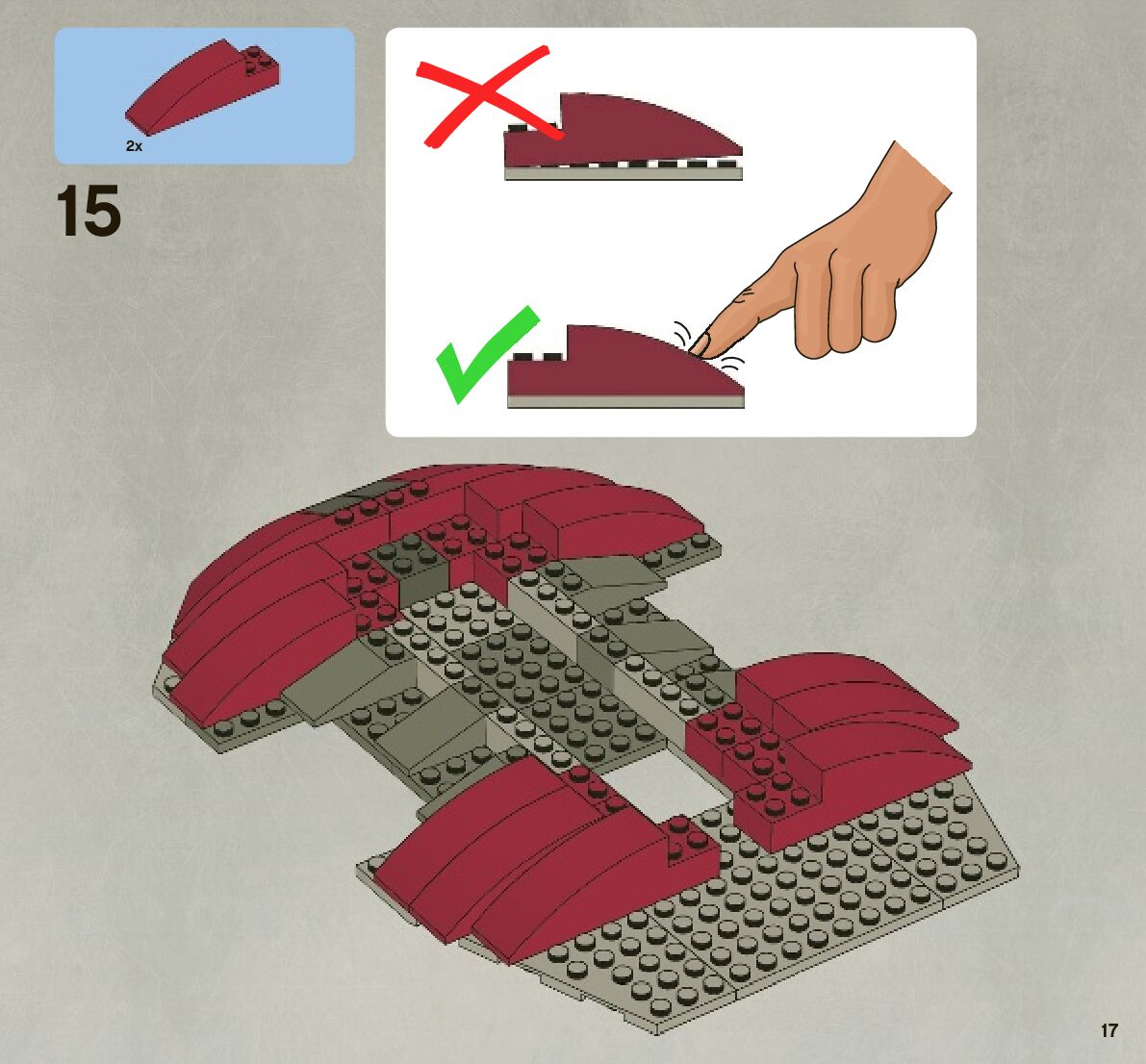 2x

15

17