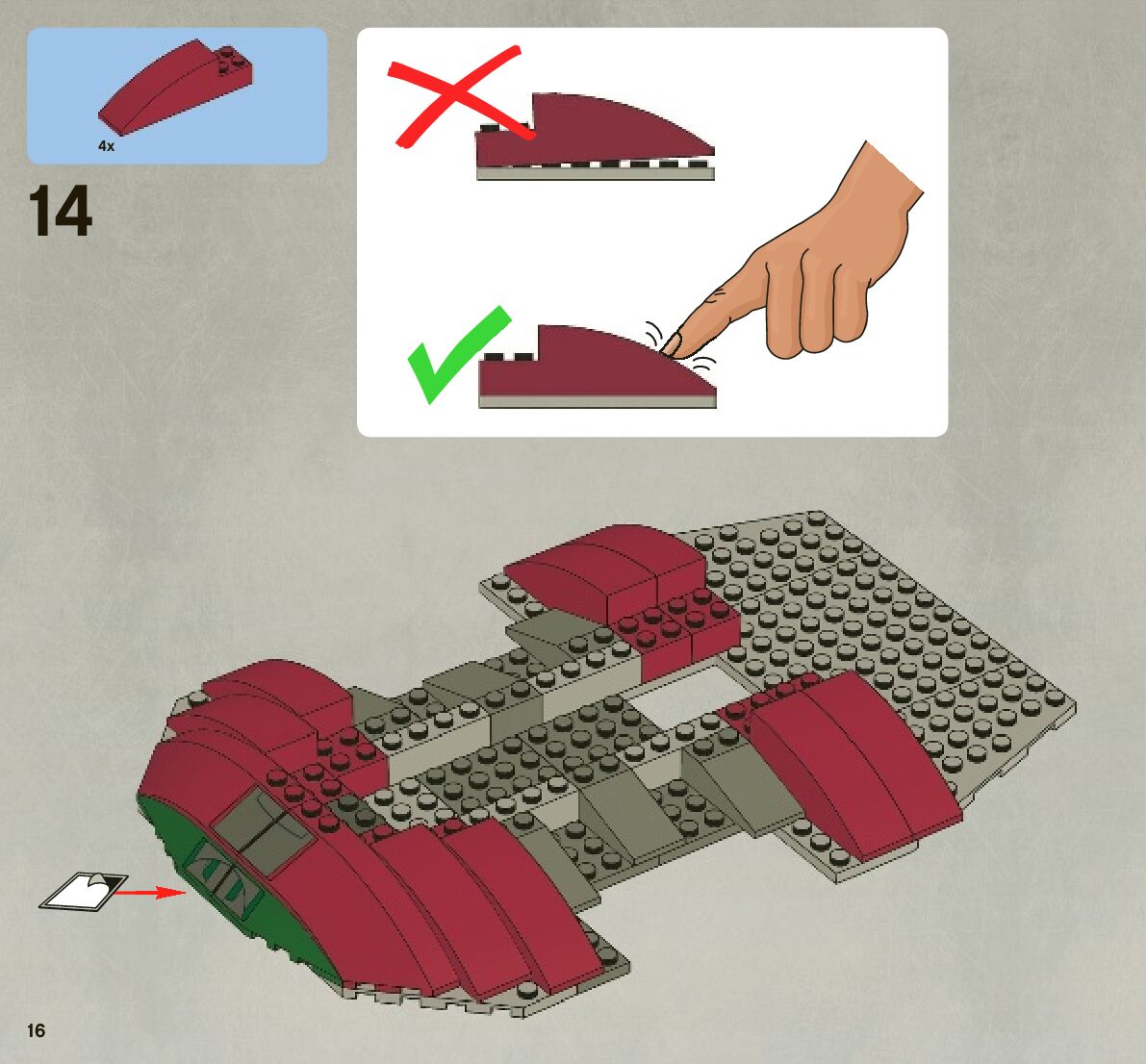 4x

14

16