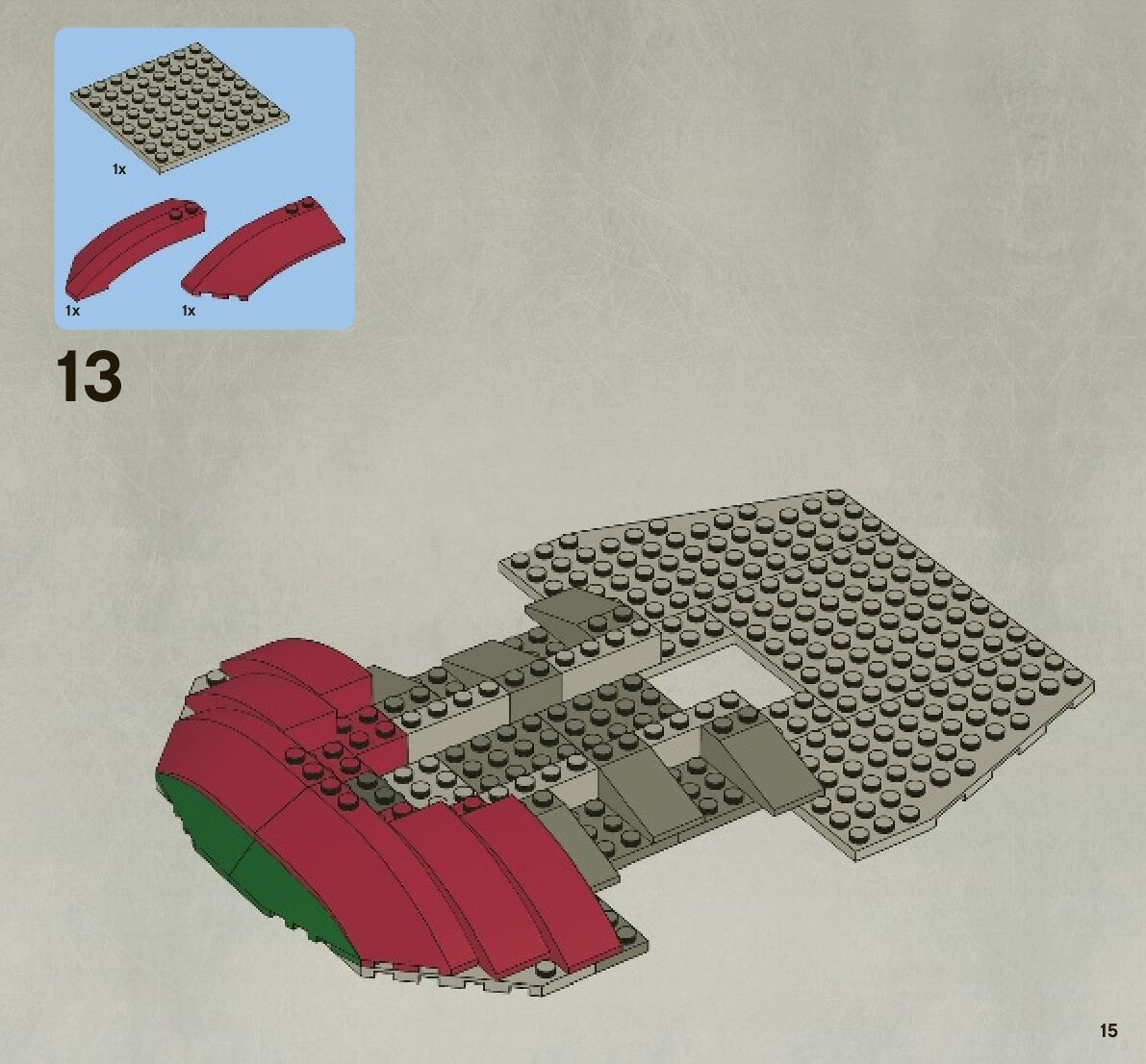 1x

1x

1x

13

15